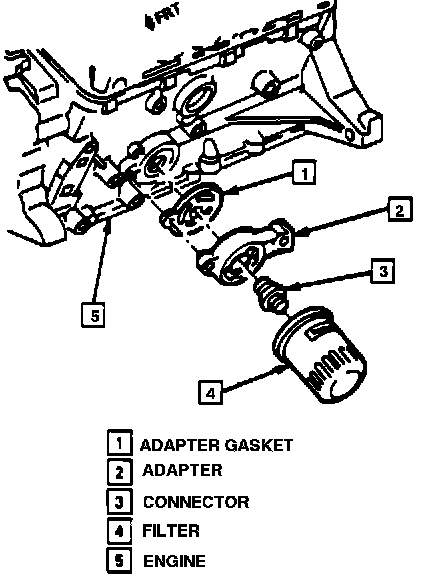 FRT

1

2

3

5

4

1 ADAPTER GASKET
2 ADAPTER
3 CONNECTOR
4 FILTER
5 ENGINE