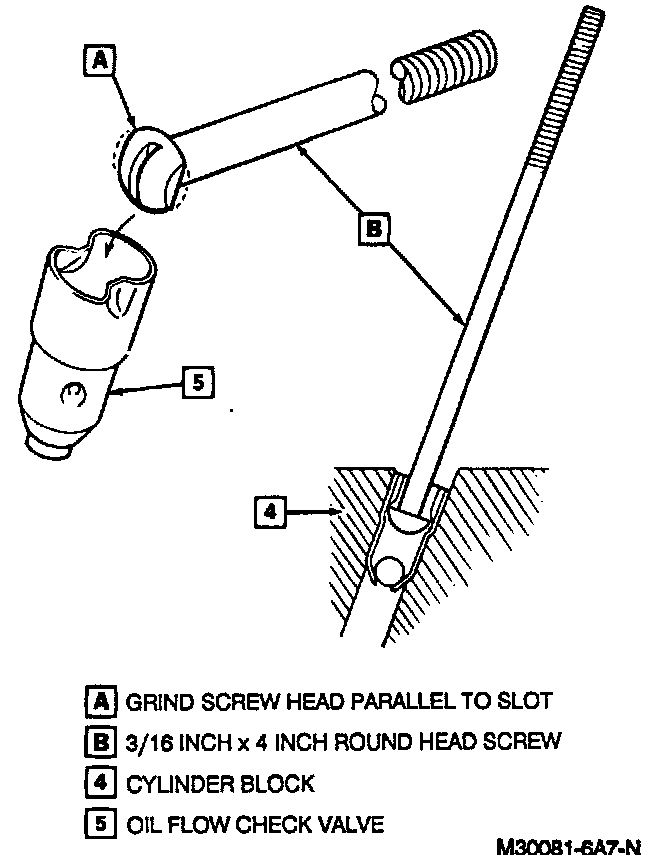 A

B

5

4

A GRIND SCREW HEAD PARALLEL TO SLOT
B 3/16 INCH x 4 INCH ROUND HEAD SCREW
4 CYLINDER BLOCK
5 OIL FLOW CHECK VALVE

M30081-6A7-N