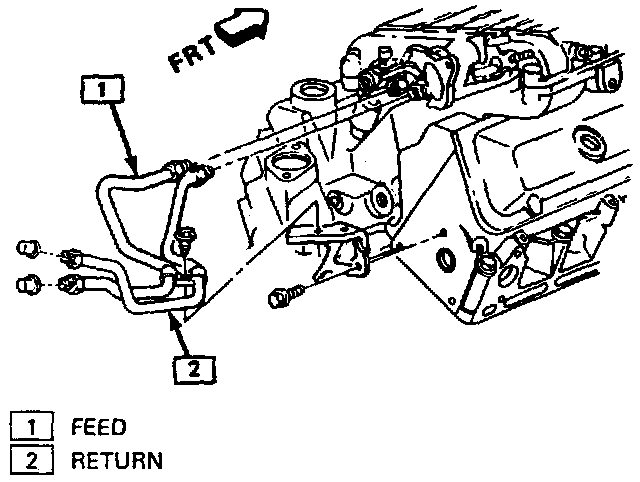 FRT

1

2

1 FEED
2 RETURN