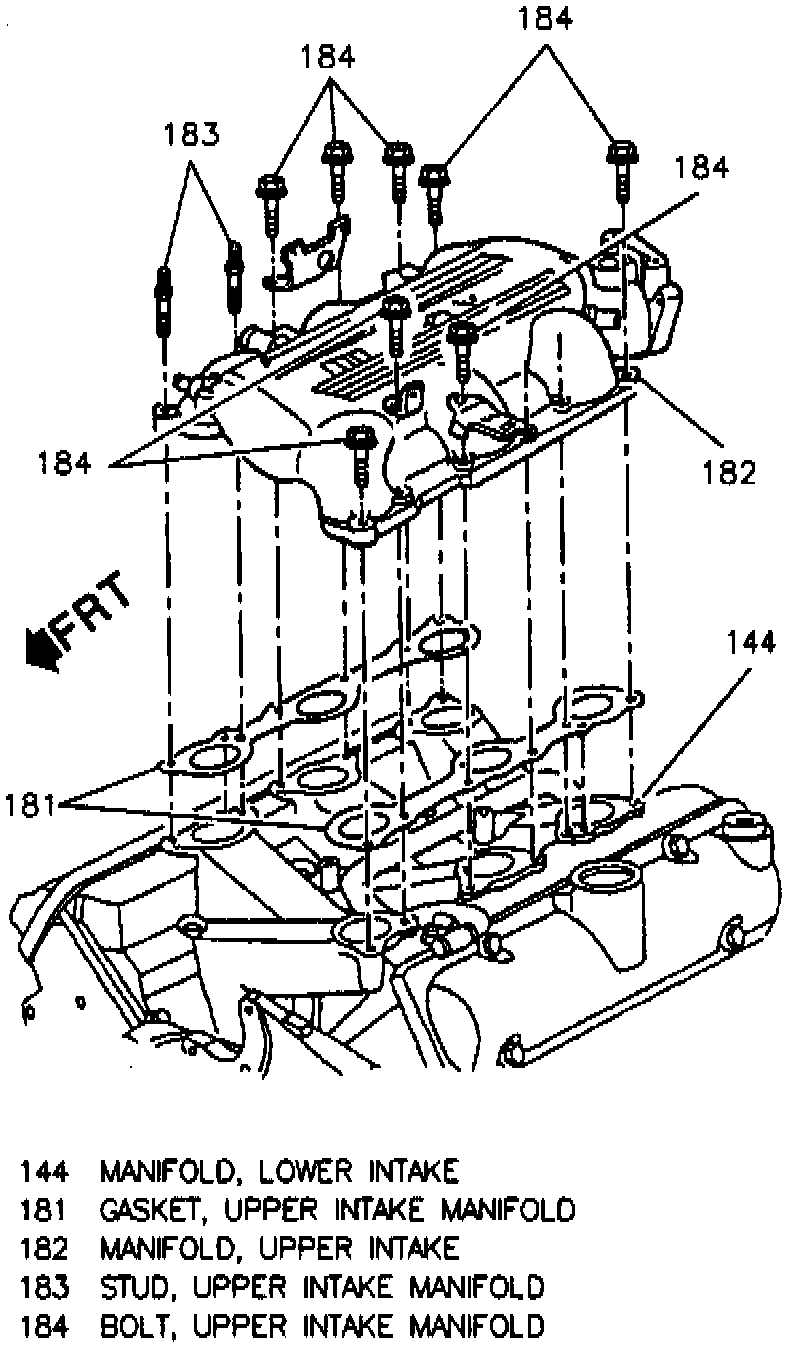 184

184

183

184

184

182

FRT

144

181

144 MANIFOLD, LOWER INTAKE
181 GASKET, UPPER INTAKE MANIFOLD
182 MANIFOLD, UPPER INTAKE
183 STUD, UPPER INTAKE MANIFOLD
184 BOLT, UPPER INTAKE MANIFOLD