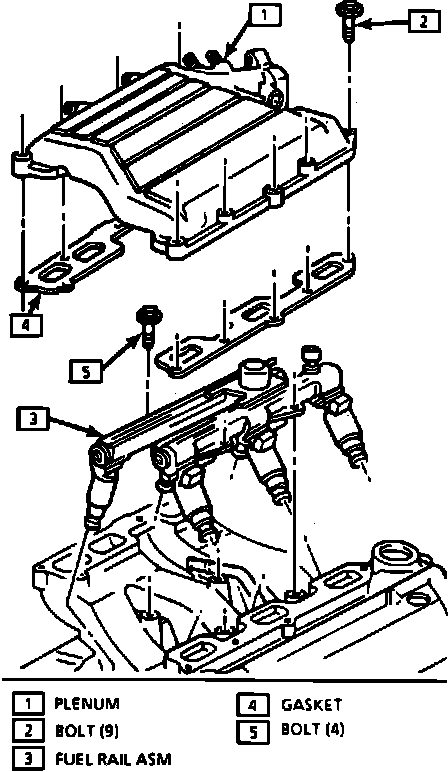 1
2
4
5
3

1 PLENUM
2 BOLT (9)
3 FUEL RAIL ASM

4 GASKET
5 BOLT (4)