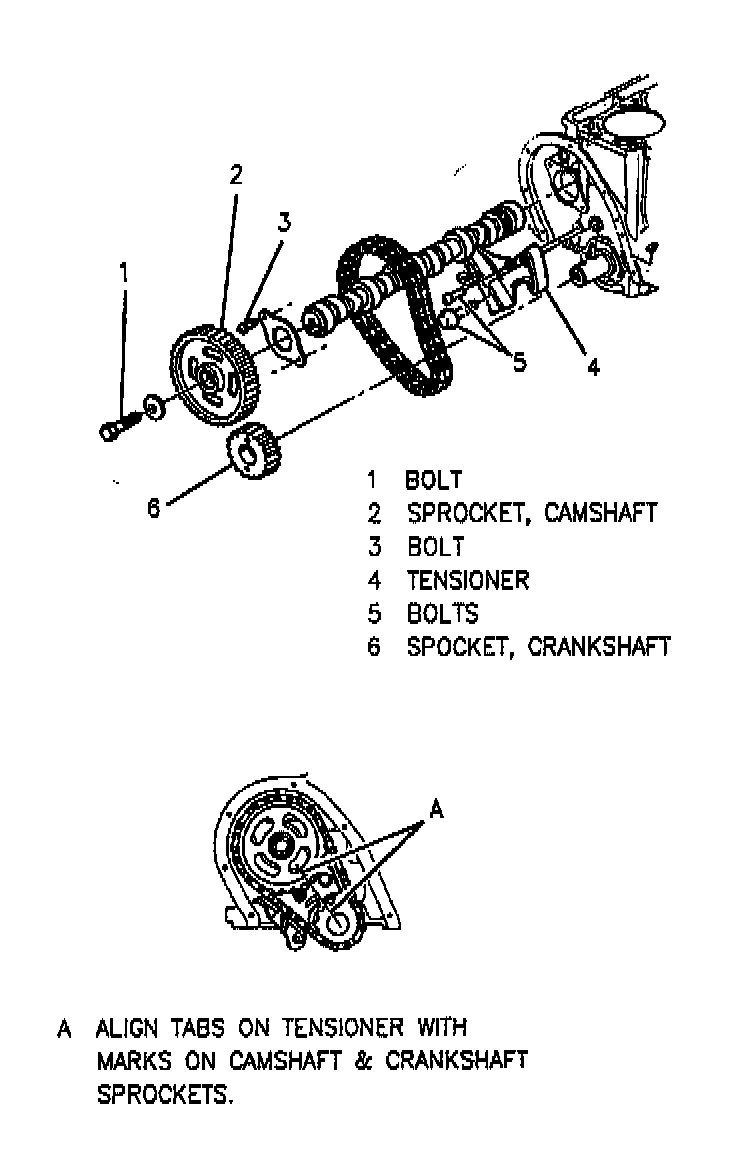 2
3
1
5
4
6

1 BOLT
2 SPROCKET, CAMSHAFT
3 BOLT
4 TENSIONER
5 BOLTS
6 SPOCKET, CRANKSHAFT

A

A ALIGN TABS ON TENSIONER WITH MARKS ON CAMSHAFT & CRANKSHAFT SPROCKETS.