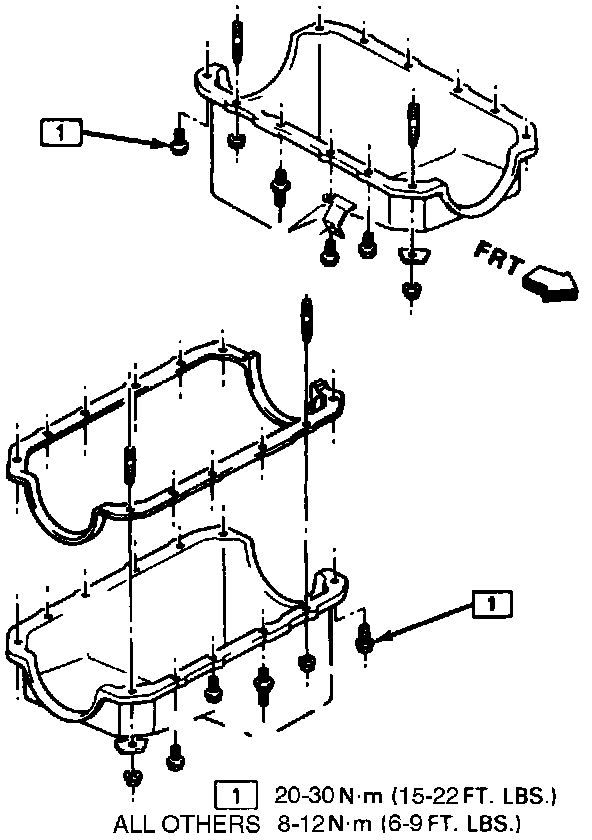 1

FRT

1

1 20-30 N·m (15-22 FT. LBS.)
ALL OTHERS 8-12 N·m (6-9 FT. LBS.)