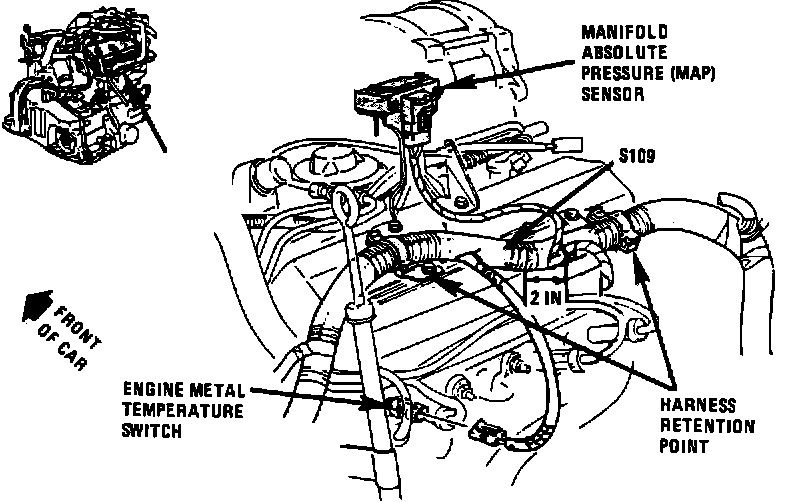 MANIFOLD ABSOLUTE PRESSURE (MAP) SENSOR

S109

2 IN

FRONT OF CAR

ENGINE METAL TEMPERATURE SWITCH

HARNESS RETENTION POINT