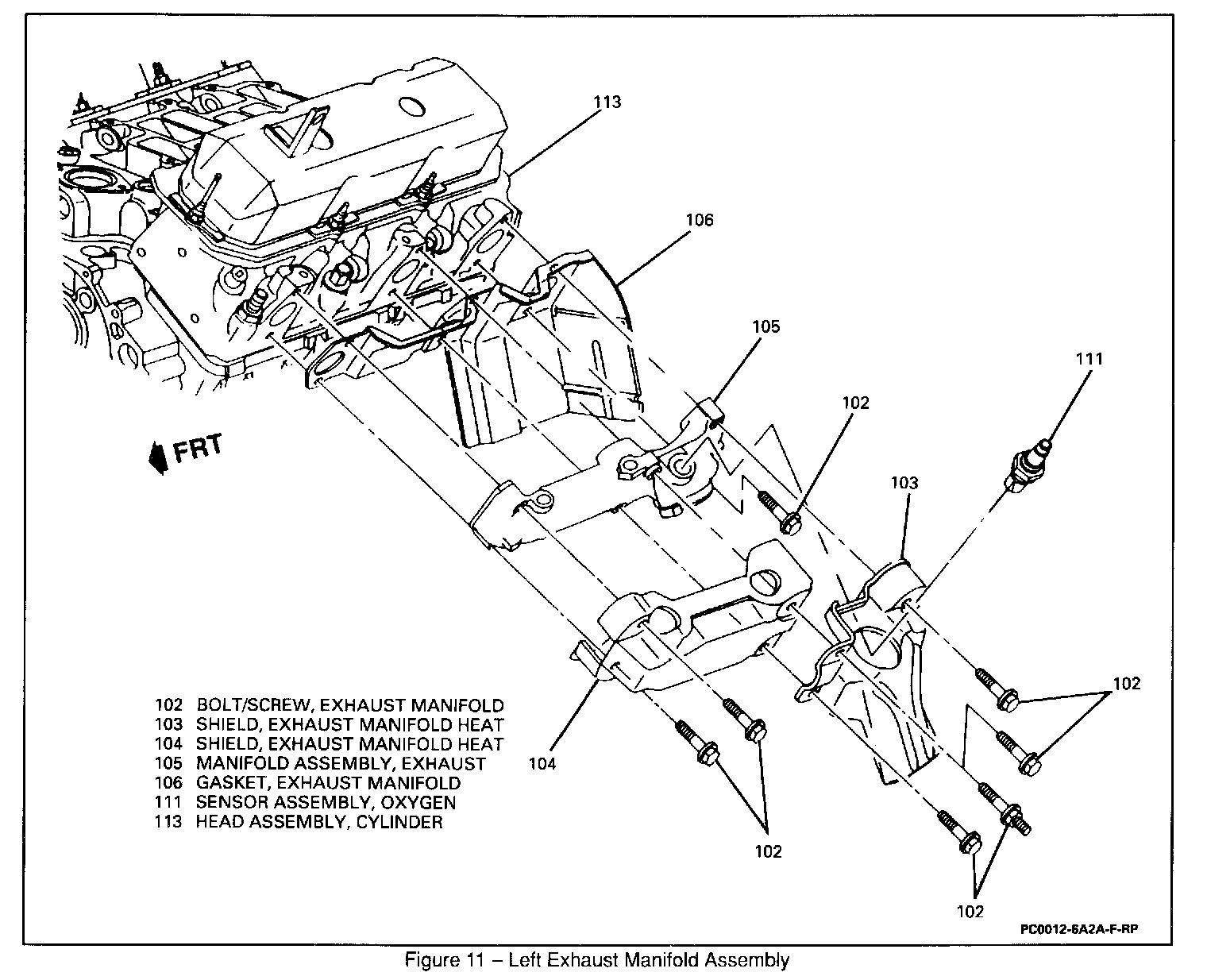 113

106

105

111

102

103

FRT

102

104

102

102

102 BOLT/SCREW, EXHAUST MANIFOLD
103 SHIELD, EXHAUST MANIFOLD HEAT
104 SHIELD, EXHAUST MANIFOLD HEAT
105 MANIFOLD ASSEMBLY, EXHAUST
106 GASKET, EXHAUST MANIFOLD
111 SENSOR ASSEMBLY, OXYGEN
113 HEAD ASSEMBLY, CYLINDER

PC0012-6A2A-F-RP

Figure 11 – Left Exhaust Manifold Assembly