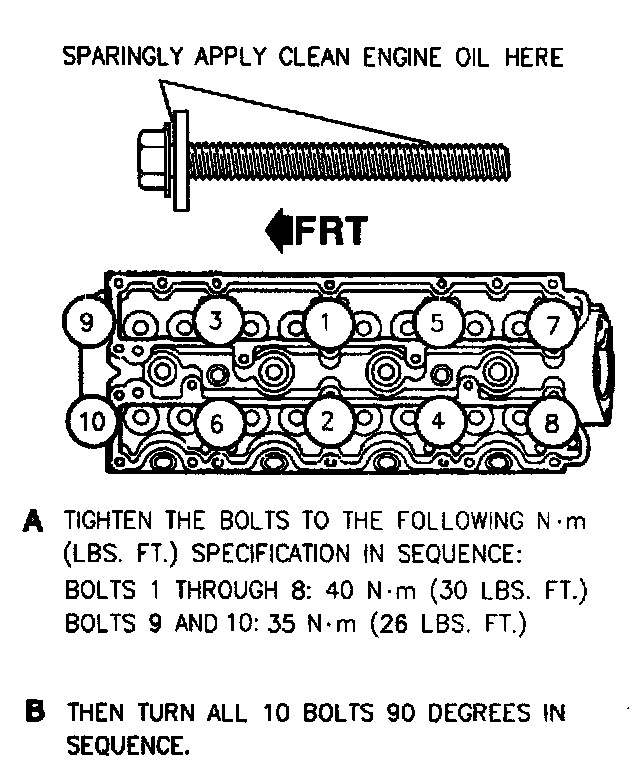 SPARINGLY APPLY CLEAN ENGINE OIL HERE

FRT

9 3 1 5 7

10 6 2 4 8

A TIGHTEN THE BOLTS TO THE FOLLOWING N·m (LBS. FT.) SPECIFICATION IN SEQUENCE:
BOLTS 1 THROUGH 8: 40 N·m (30 LBS. FT.)
BOLTS 9 AND 10: 35 N·m (26 LBS. FT.)

B THEN TURN ALL 10 BOLTS 90 DEGREES IN SEQUENCE.