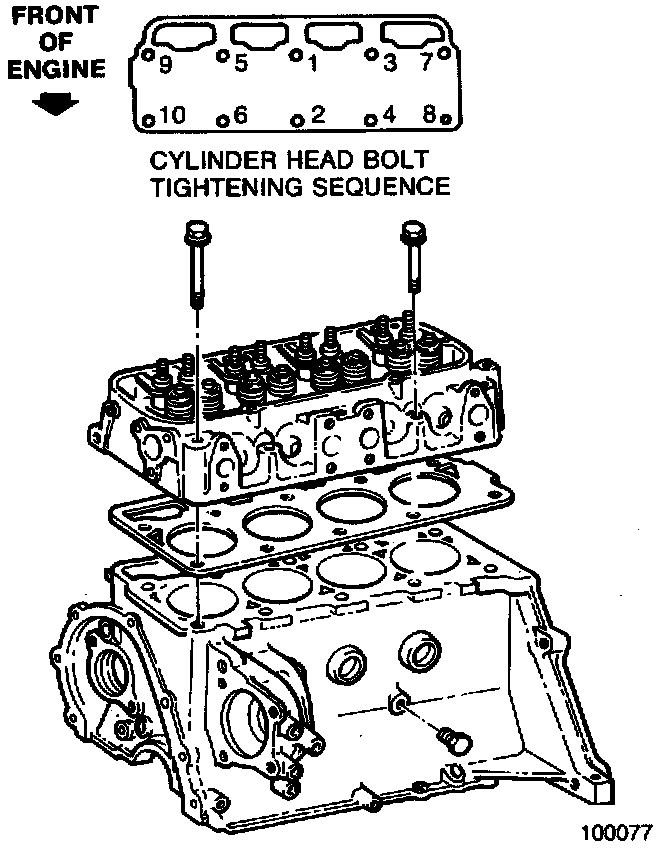 FRONT OF ENGINE

9 5 1 3 7

10 6 2 4 8

CYLINDER HEAD BOLT TIGHTENING SEQUENCE

100077