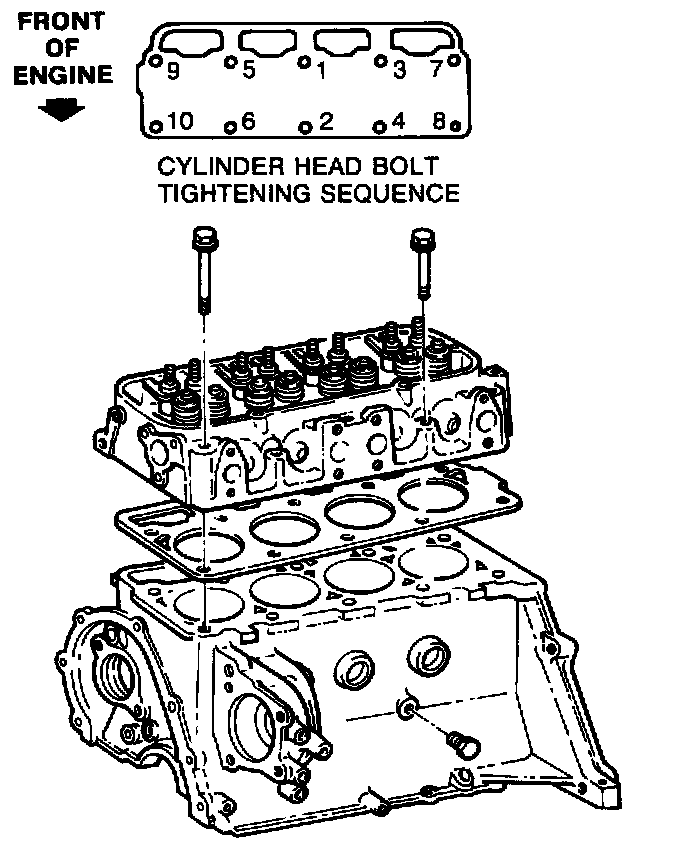 FRONT OF ENGINE

9 5 1 3 7
10 6 2 4 8

CYLINDER HEAD BOLT TIGHTENING SEQUENCE