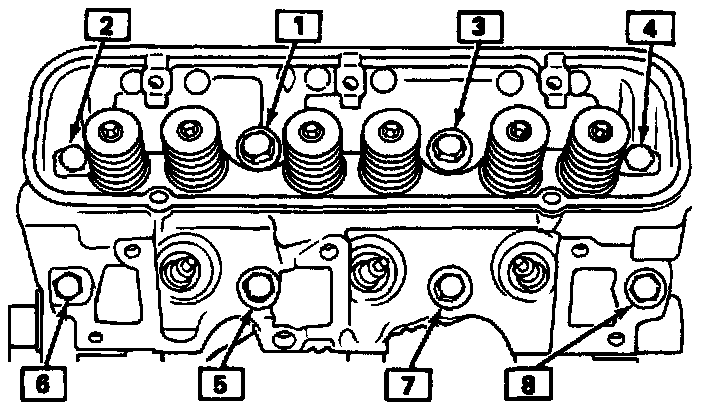 2
1
3
4
6
5
7
8