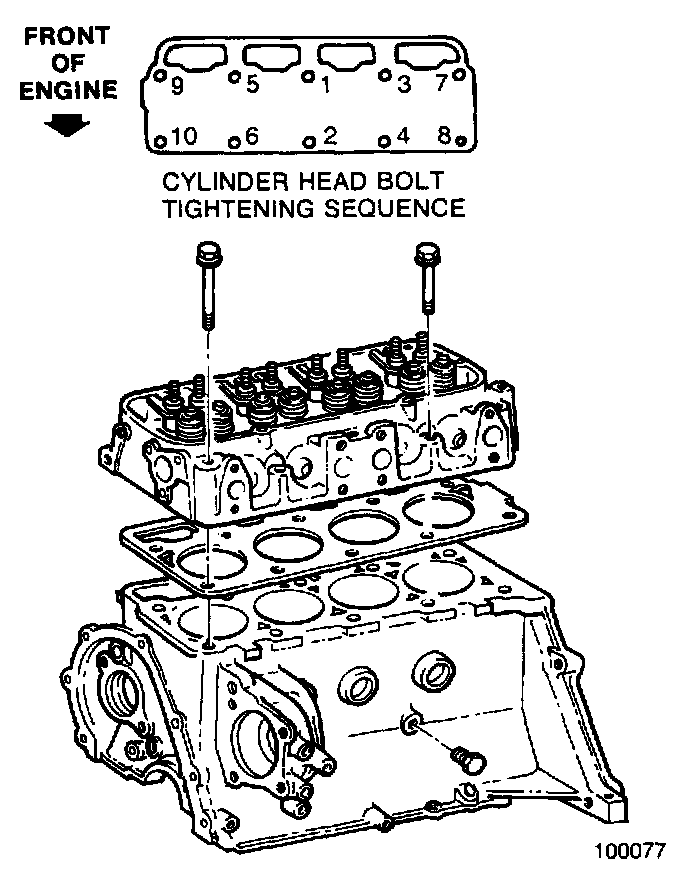 FRONT OF ENGINE

9 5 1 3 7

10 6 2 4 8

CYLINDER HEAD BOLT TIGHTENING SEQUENCE

100077