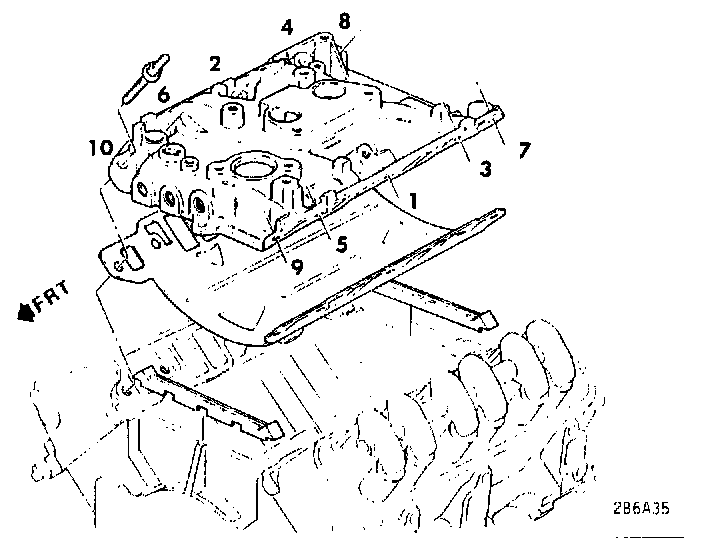 4
8
2
6
10
7
3
1
5
9
FRT
2B6A35