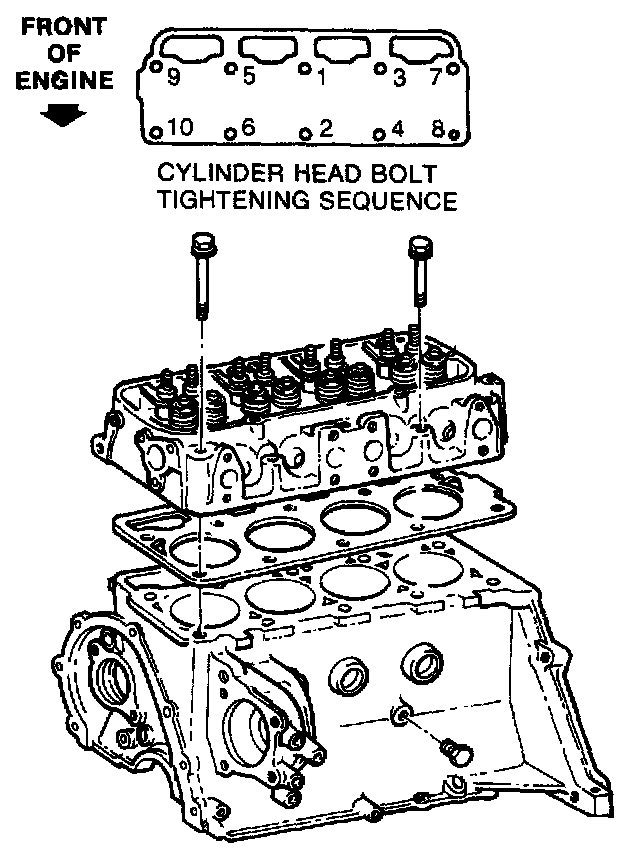 FRONT OF ENGINE

9 5 1 3 7
10 6 2 4 8

CYLINDER HEAD BOLT TIGHTENING SEQUENCE