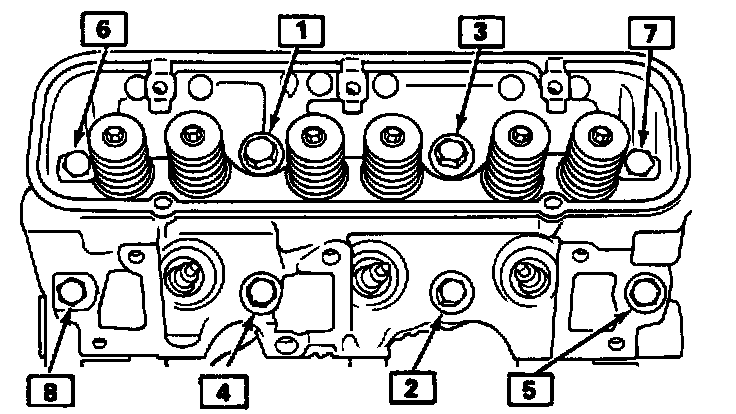 6
1
3
7
8
4
2
5