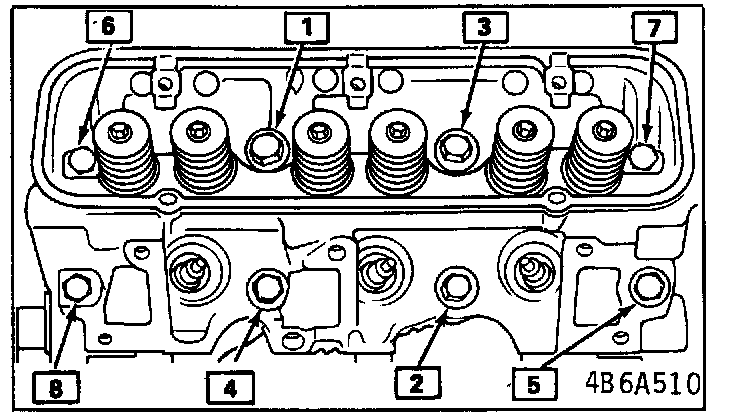 6
1
3
7
8
4
2
5
4B6A510