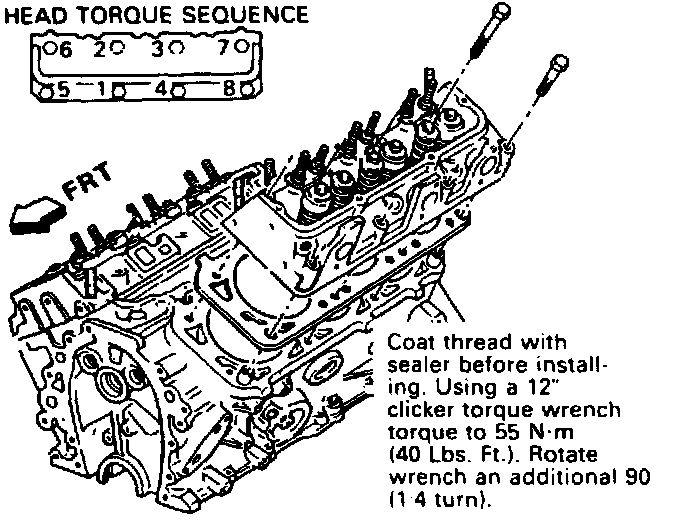 HEAD TORQUE SEQUENCE

6 2 3 7
5 1 4 8

FRT

Coat thread with sealer before installing. Using a 12" clicker torque wrench torque to 55 N·m (40 Lbs. Ft.). Rotate wrench an additional 90 (1·4 turn).