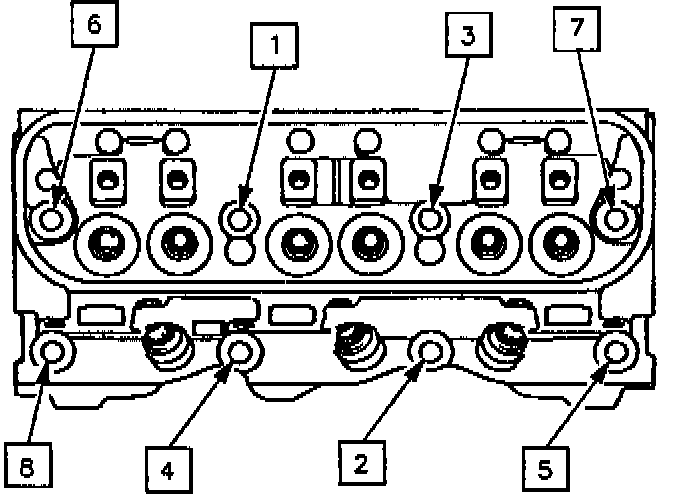 6
1
3
7
8
4
2
5