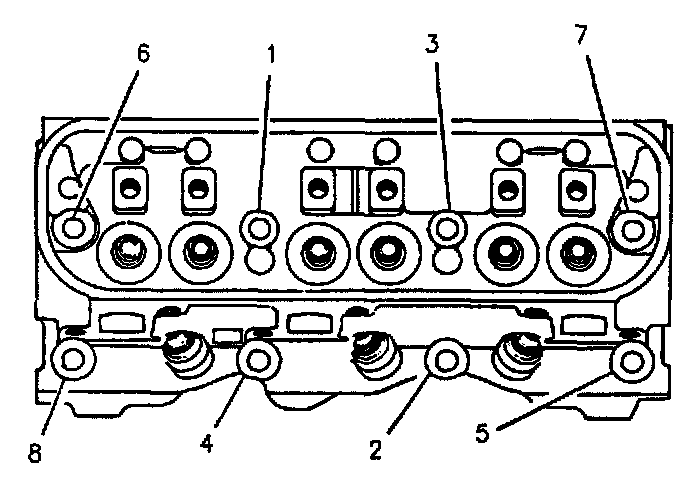 6
1
3
7
8
4
2
5