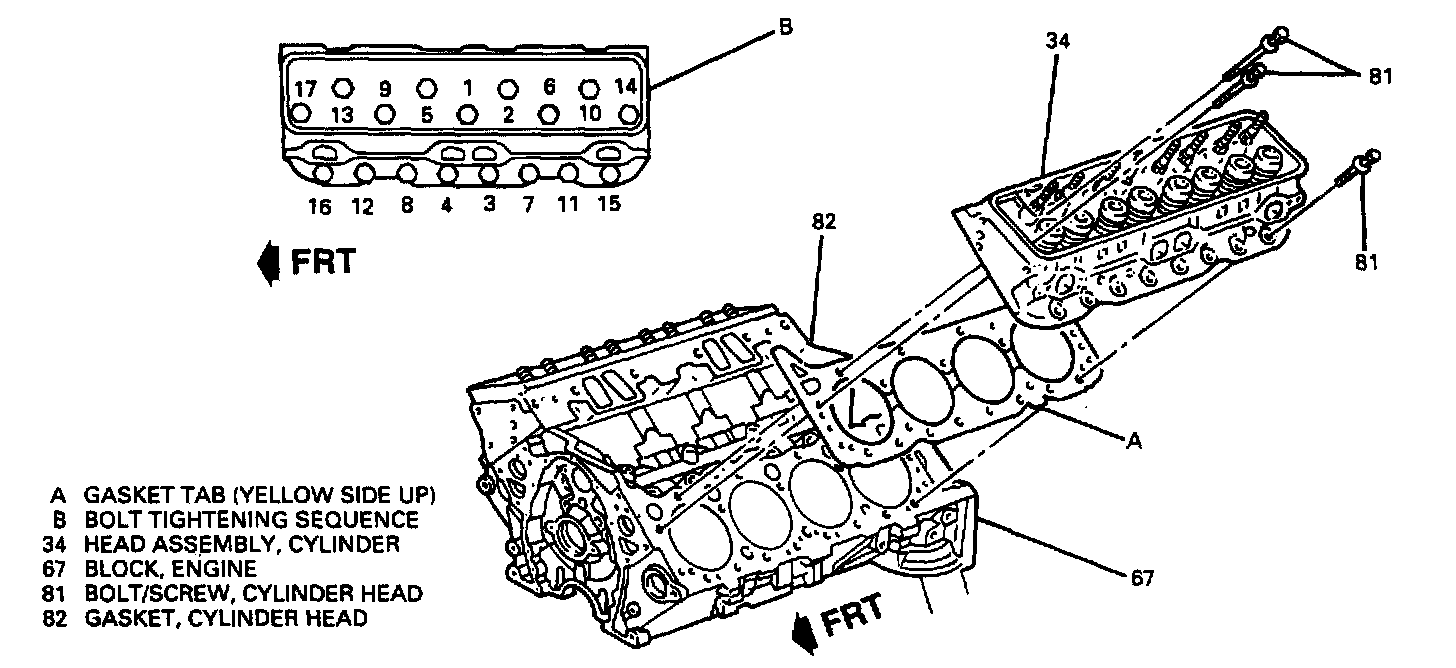 B

17 9 1 6 14
13 5 2 10

16 12 8 4 3 7 11 15

FRT

34

81

81

82

A

67

FRT

A GASKET TAB (YELLOW SIDE UP)
B BOLT TIGHTENING SEQUENCE
34 HEAD ASSEMBLY, CYLINDER
67 BLOCK, ENGINE
81 BOLT/SCREW, CYLINDER HEAD
82 GASKET, CYLINDER HEAD