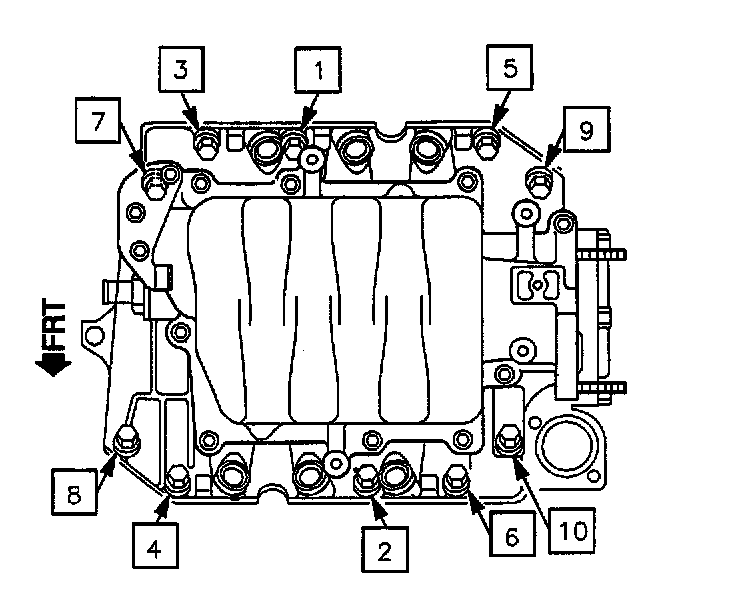 3
1
5
7
9
FRT
8
4
2
6
10