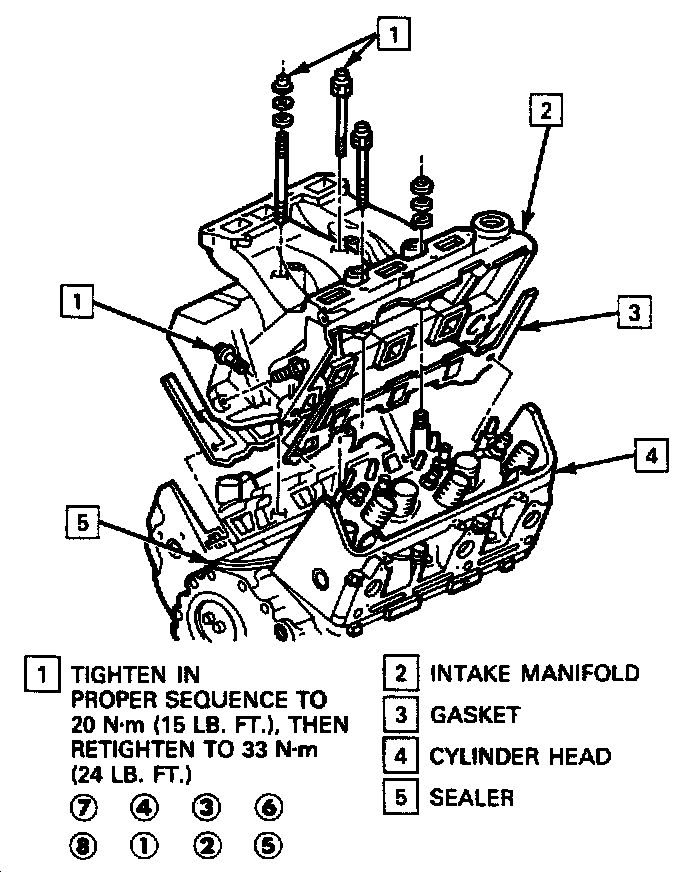 1

2

1

3

4

5

1 TIGHTEN IN PROPER SEQUENCE TO 20 N·m (15 LB. FT.), THEN RETIGHTEN TO 33 N·m (24 LB. FT.)

⑦ ④ ③ ⑥

⑧ ① ② ⑤

2 INTAKE MANIFOLD

3 GASKET

4 CYLINDER HEAD

5 SEALER