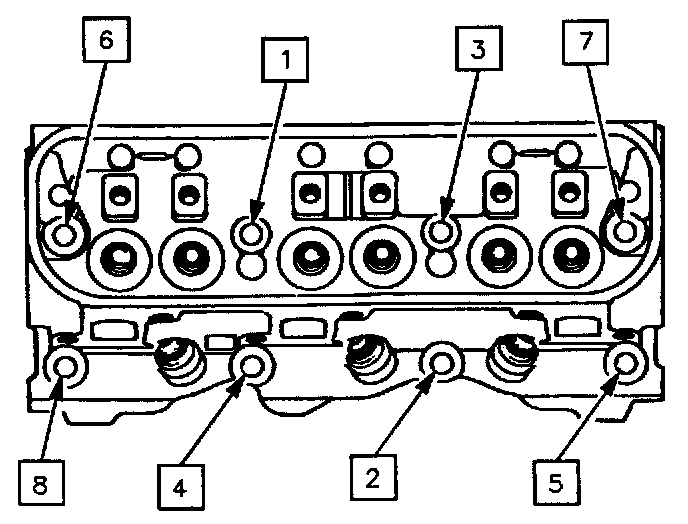 6
1
3
7
8
4
2
5