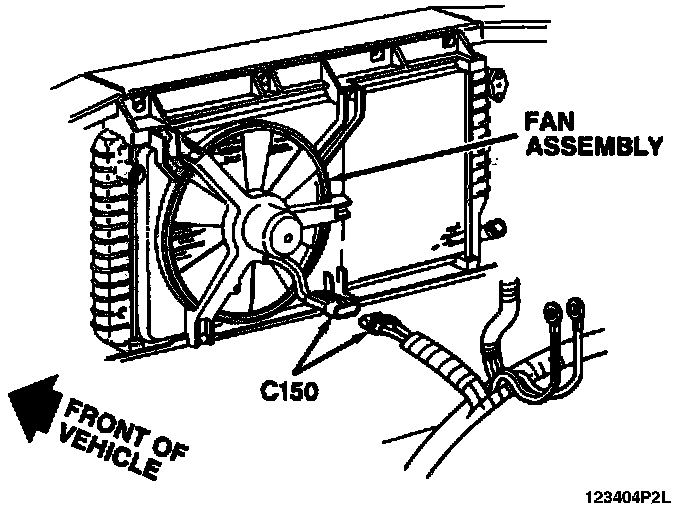 FAN ASSEMBLY

C150

FRONT OF VEHICLE

123404P2L