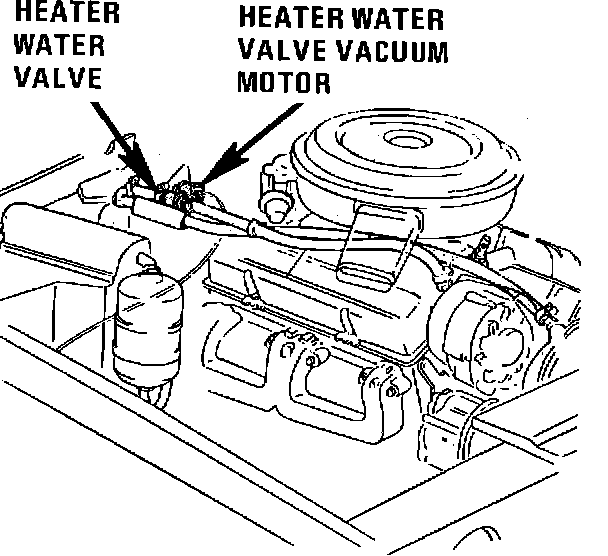 HEATER WATER VALVE

HEATER WATER VALVE VACUUM MOTOR