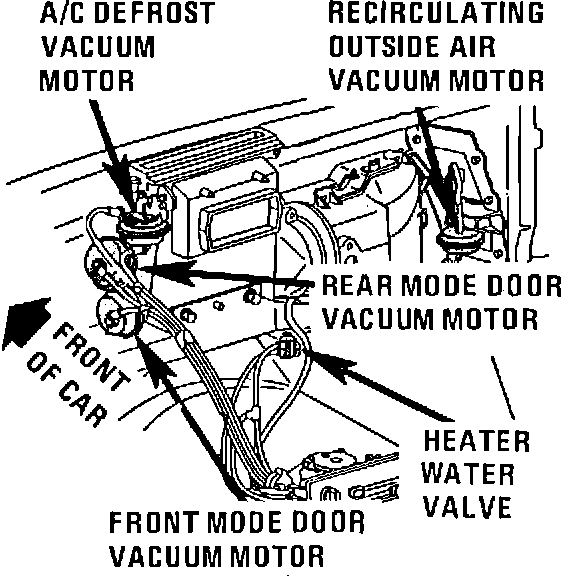 A/C DEFROST VACUUM MOTOR

RECIRCULATING OUTSIDE AIR VACUUM MOTOR

REAR MODE DOOR VACUUM MOTOR

FRONT OF CAR

HEATER WATER VALVE

FRONT MODE DOOR VACUUM MOTOR