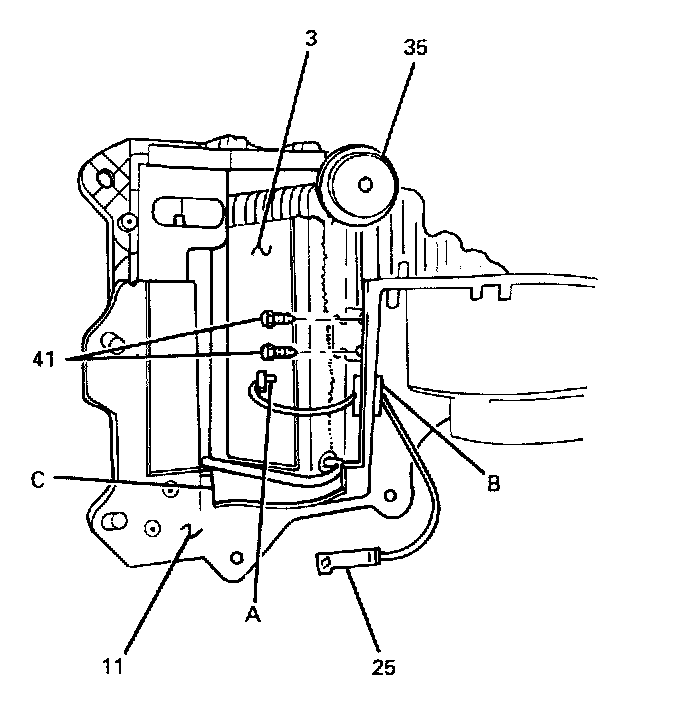 3
35
41
C
B
A
11
25