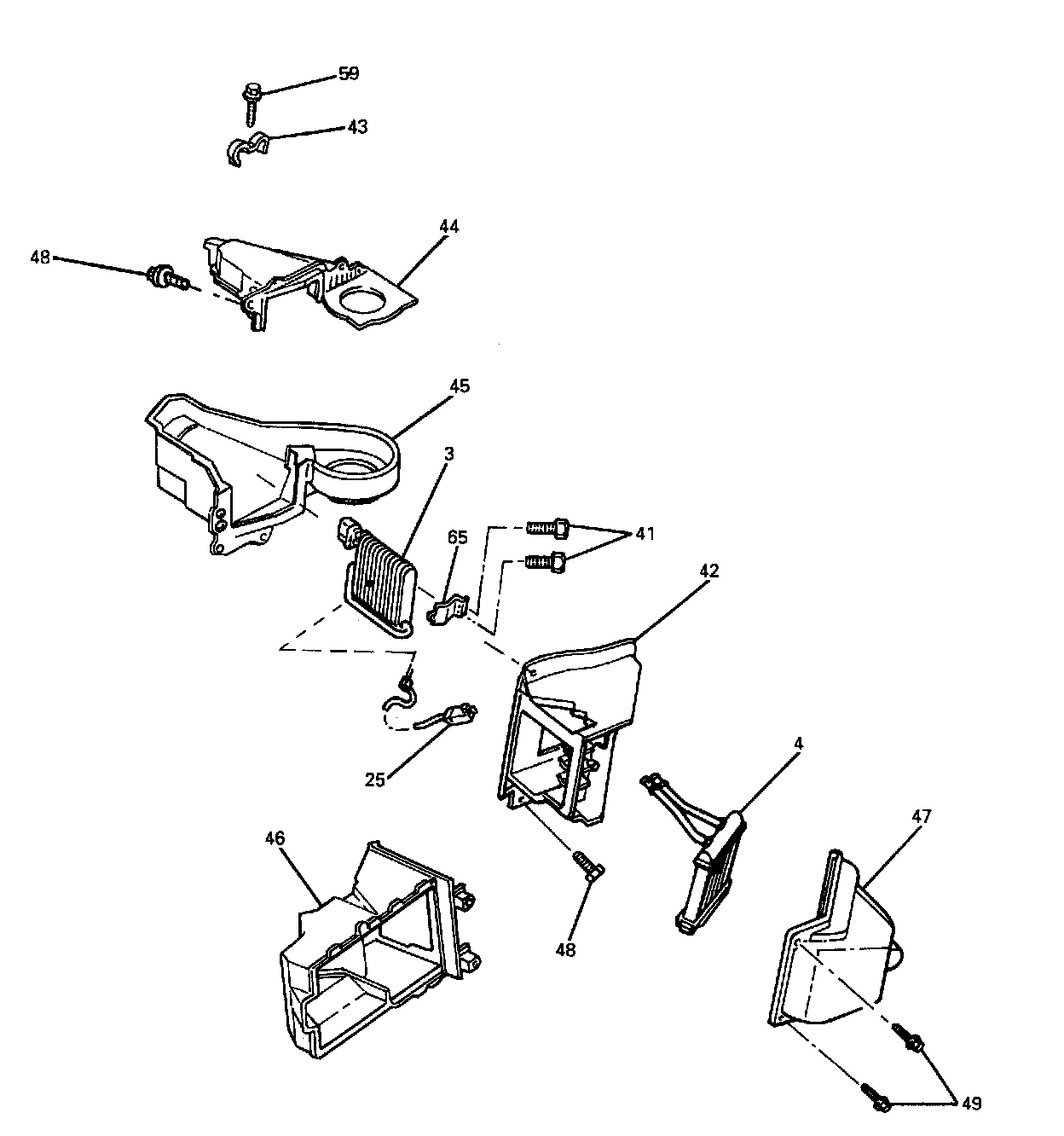 59
43
44
48
45
3
65
41
42
25
4
46
47
48
49