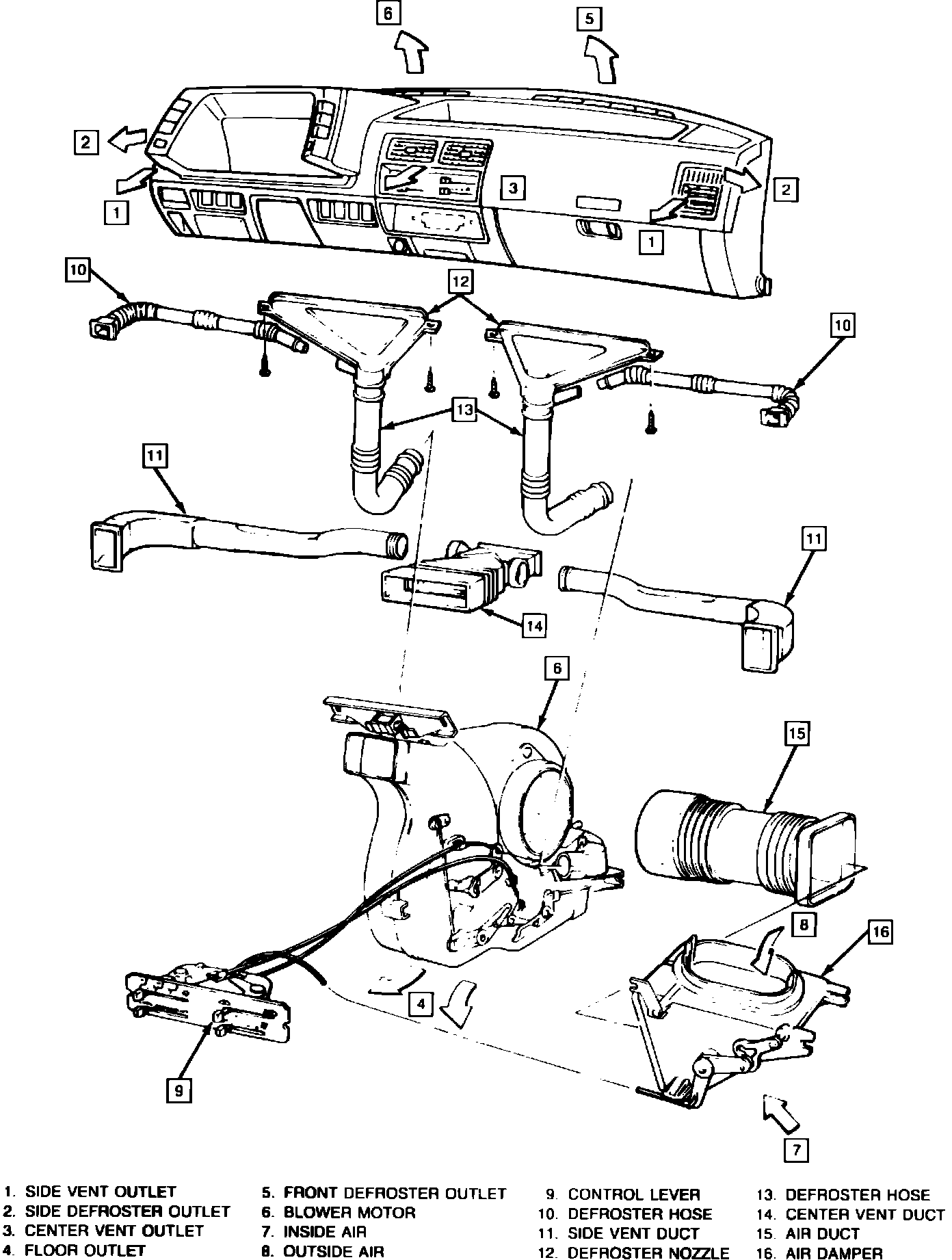 6
5
2
3
2
1
1
10
12
10
13
11
11
14
6
15
8
16
4
9
7

1. SIDE VENT OUTLET
2. SIDE DEFROSTER OUTLET
3. CENTER VENT OUTLET
4. FLOOR OUTLET

5. FRONT DEFROSTER OUTLET
6. BLOWER MOTOR
7. INSIDE AIR
8. OUTSIDE AIR

9. CONTROL LEVER
10. DEFROSTER HOSE
11. SIDE VENT DUCT
12. DEFROSTER NOZZLE

13. DEFROSTER HOSE
14. CENTER VENT DUCT
15. AIR DUCT
16. AIR DAMPER