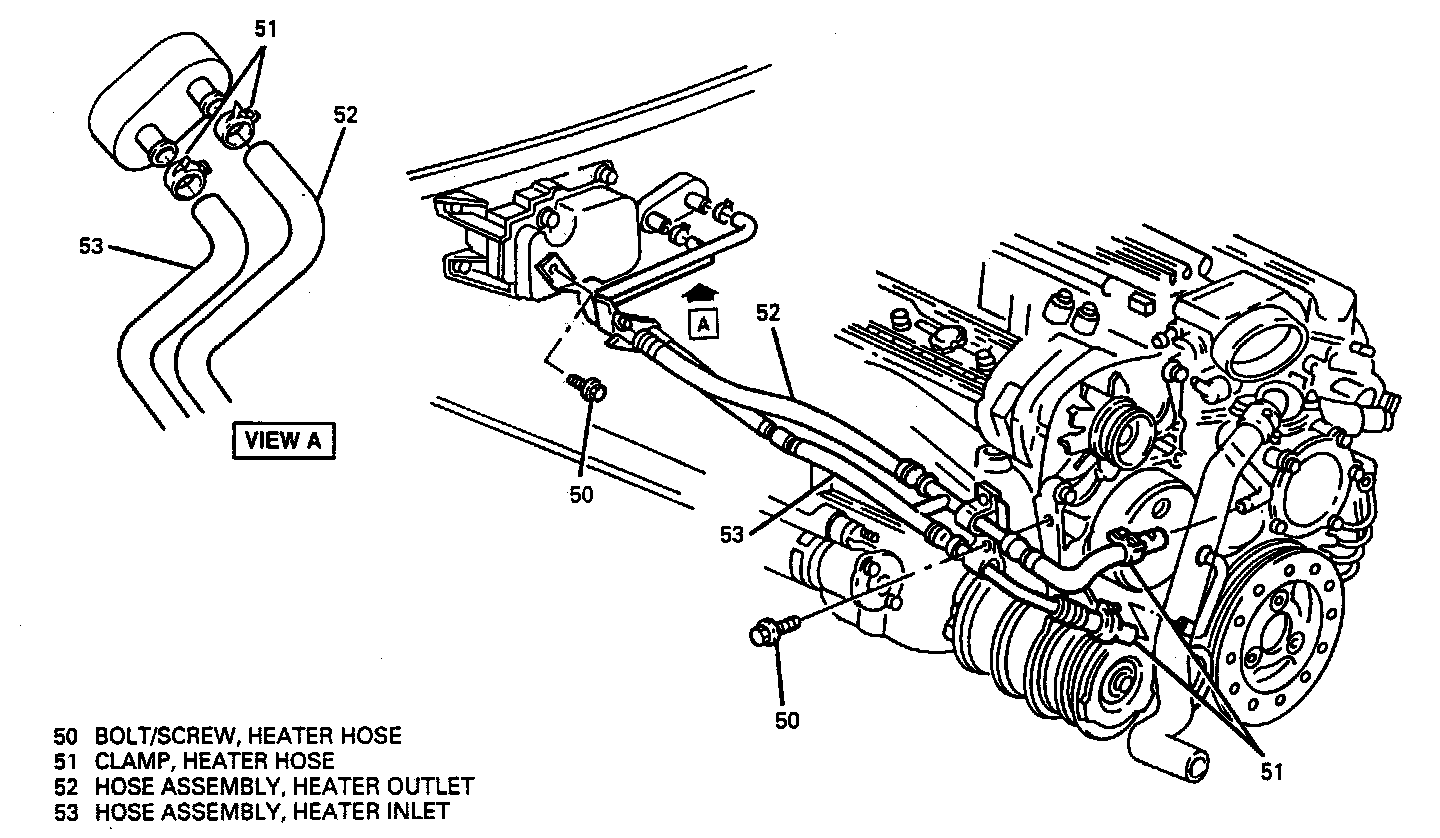 51
52
53
VIEW A
A
52
50
53
50
51

50 BOLT/SCREW, HEATER HOSE
51 CLAMP, HEATER HOSE
52 HOSE ASSEMBLY, HEATER OUTLET
53 HOSE ASSEMBLY, HEATER INLET