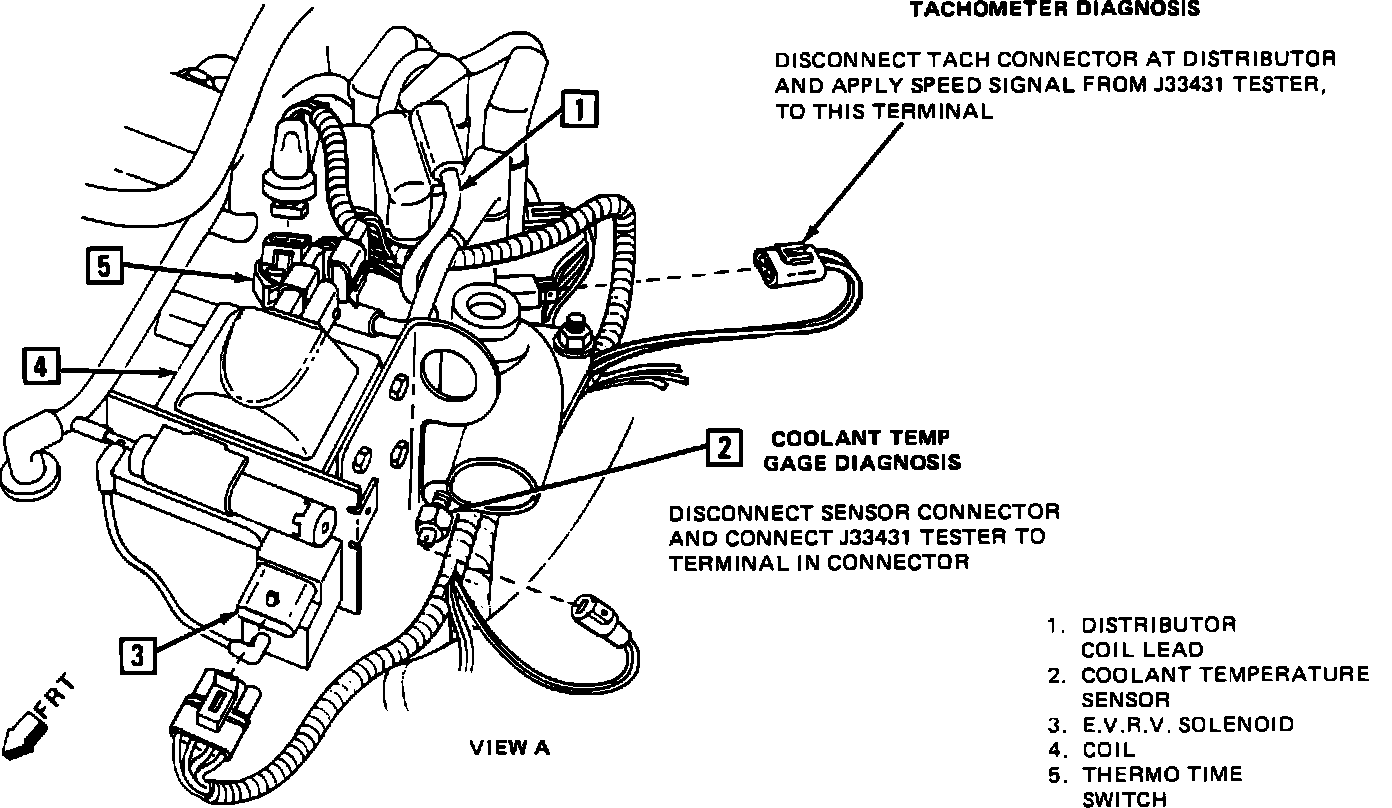 TACHOMETER DIAGNOSIS

DISCONNECT TACH CONNECTOR AT DISTRIBUTOR AND APPLY SPEED SIGNAL FROM J33431 TESTER, TO THIS TERMINAL

1

5

4

2

COOLANT TEMP GAGE DIAGNOSIS

DISCONNECT SENSOR CONNECTOR AND CONNECT J33431 TESTER TO TERMINAL IN CONNECTOR

3

FRT

VIEW A

1. DISTRIBUTOR COIL LEAD
2. COOLANT TEMPERATURE SENSOR
3. E.V.R.V. SOLENOID
4. COIL
5. THERMO TIME SWITCH