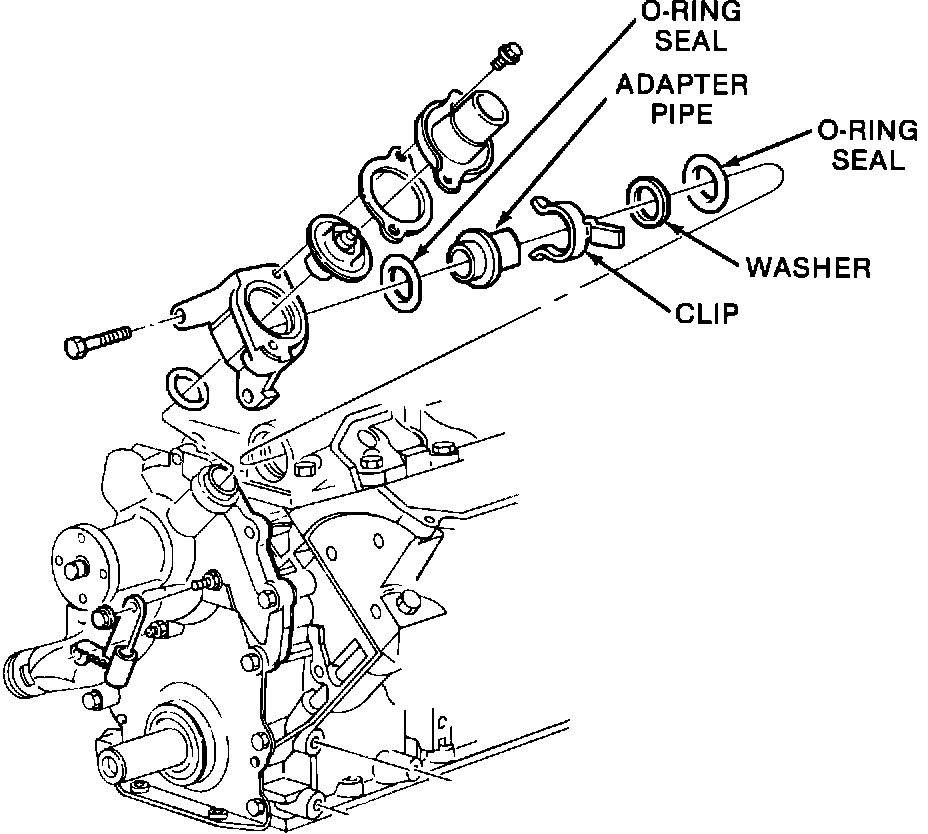 O-RING SEAL

ADAPTER PIPE

O-RING SEAL

WASHER

CLIP