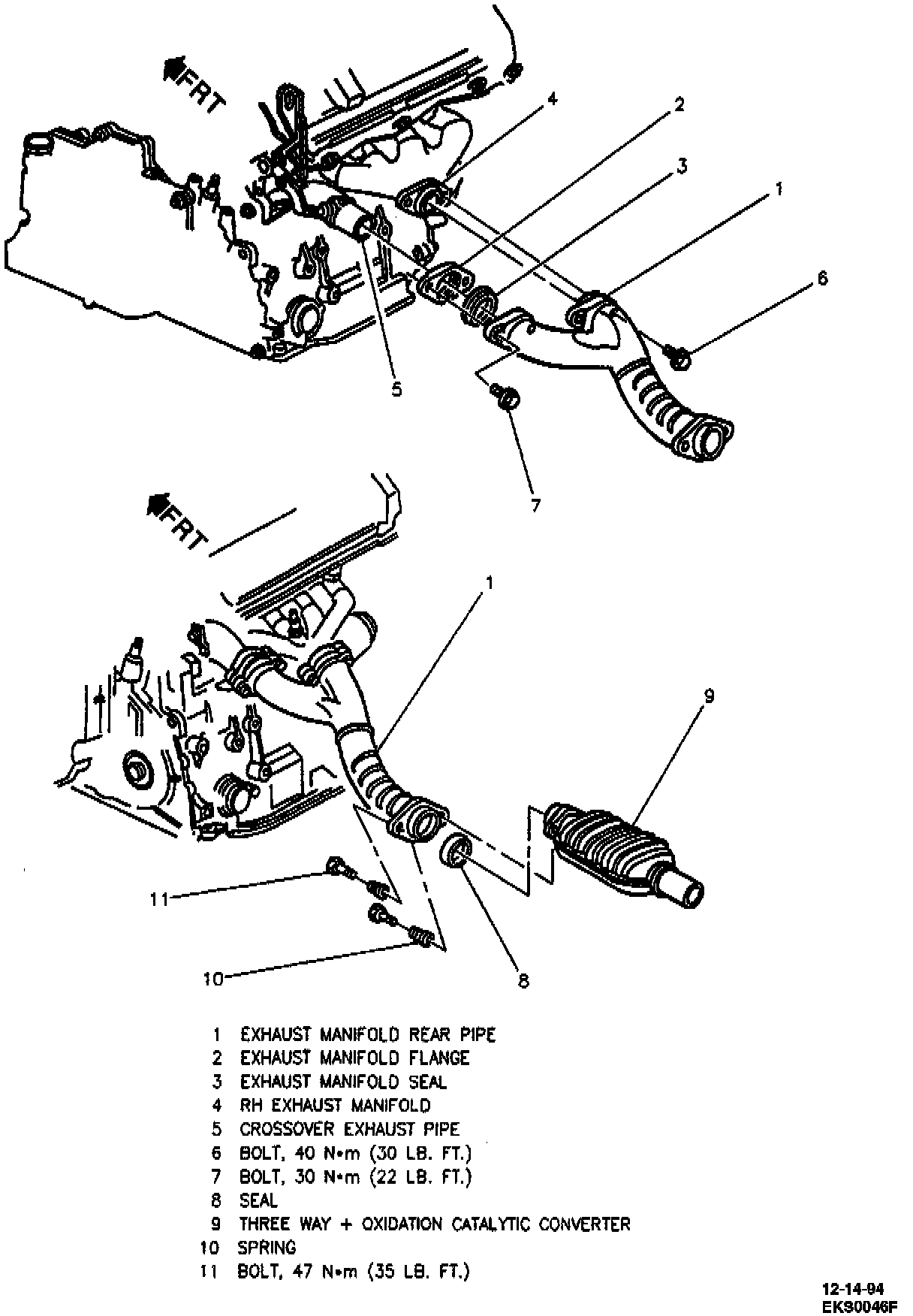 FRT

4

2

3

1

6

5

7

FRT

1

9

11

10

8

1 EXHAUST MANIFOLD REAR PIPE
2 EXHAUST MANIFOLD FLANGE
3 EXHAUST MANIFOLD SEAL
4 RH EXHAUST MANIFOLD
5 CROSSOVER EXHAUST PIPE
6 BOLT, 40 N•m (30 LB. FT.)
7 BOLT, 30 N•m (22 LB. FT.)
8 SEAL
9 THREE WAY + OXIDATION CATALYTIC CONVERTER
10 SPRING
11 BOLT, 47 N•m (35 LB. FT.)

12-14-94
EKS0046F