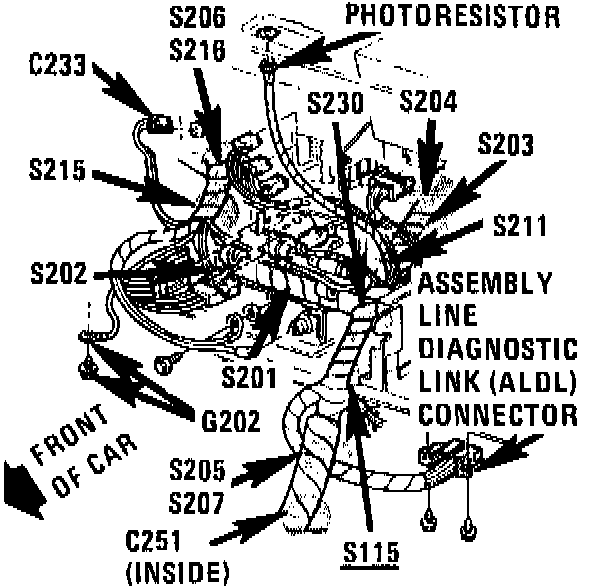 S206
S216
PHOTORESISTOR
C233
S230
S204
S203
S215
S211
S202
ASSEMBLY LINE DIAGNOSTIC LINK (ALDL) CONNECTOR
S201
G202
FRONT OF CAR
S205
S207
C251 (INSIDE)
S115