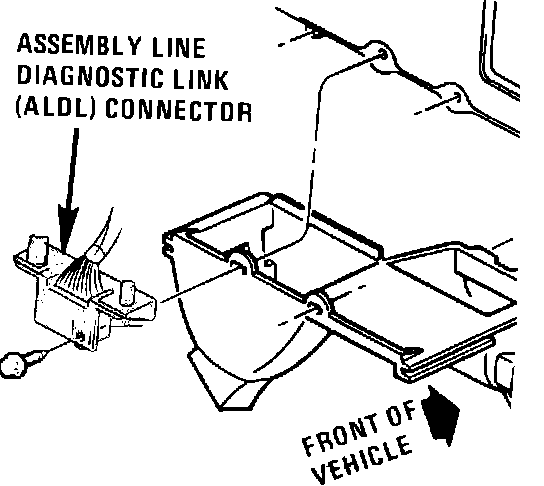 ASSEMBLY LINE DIAGNOSTIC LINK (ALDL) CONNECTOR

FRONT OF VEHICLE