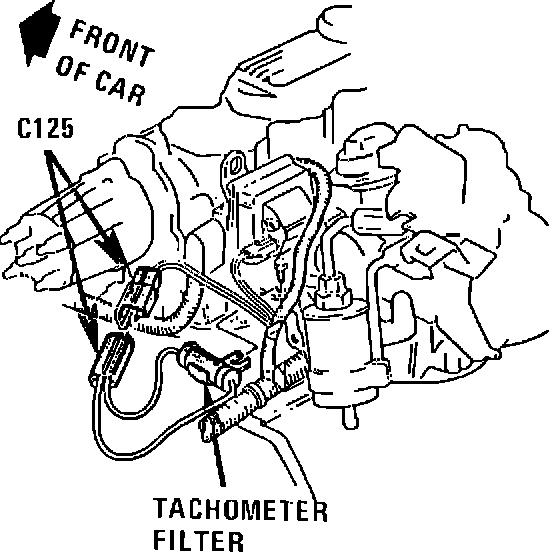 FRONT OF CAR

C125

TACHOMETER FILTER