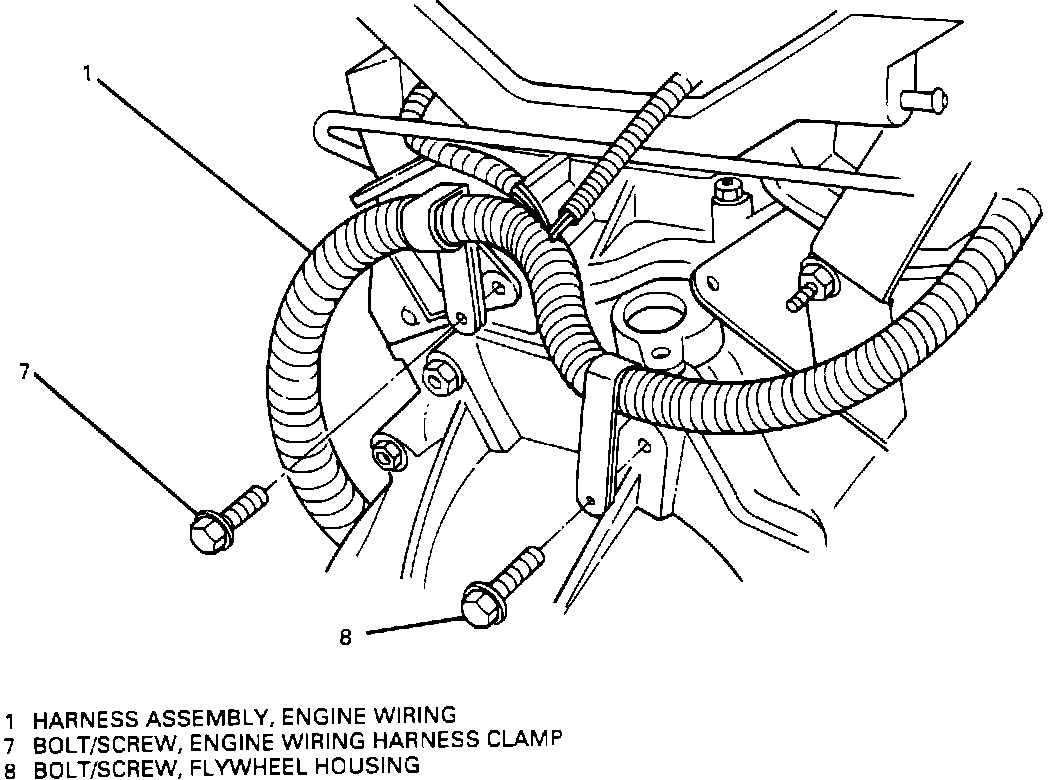 1

7

8

1 HARNESS ASSEMBLY, ENGINE WIRING
7 BOLT/SCREW, ENGINE WIRING HARNESS CLAMP
8 BOLT/SCREW, FLYWHEEL HOUSING