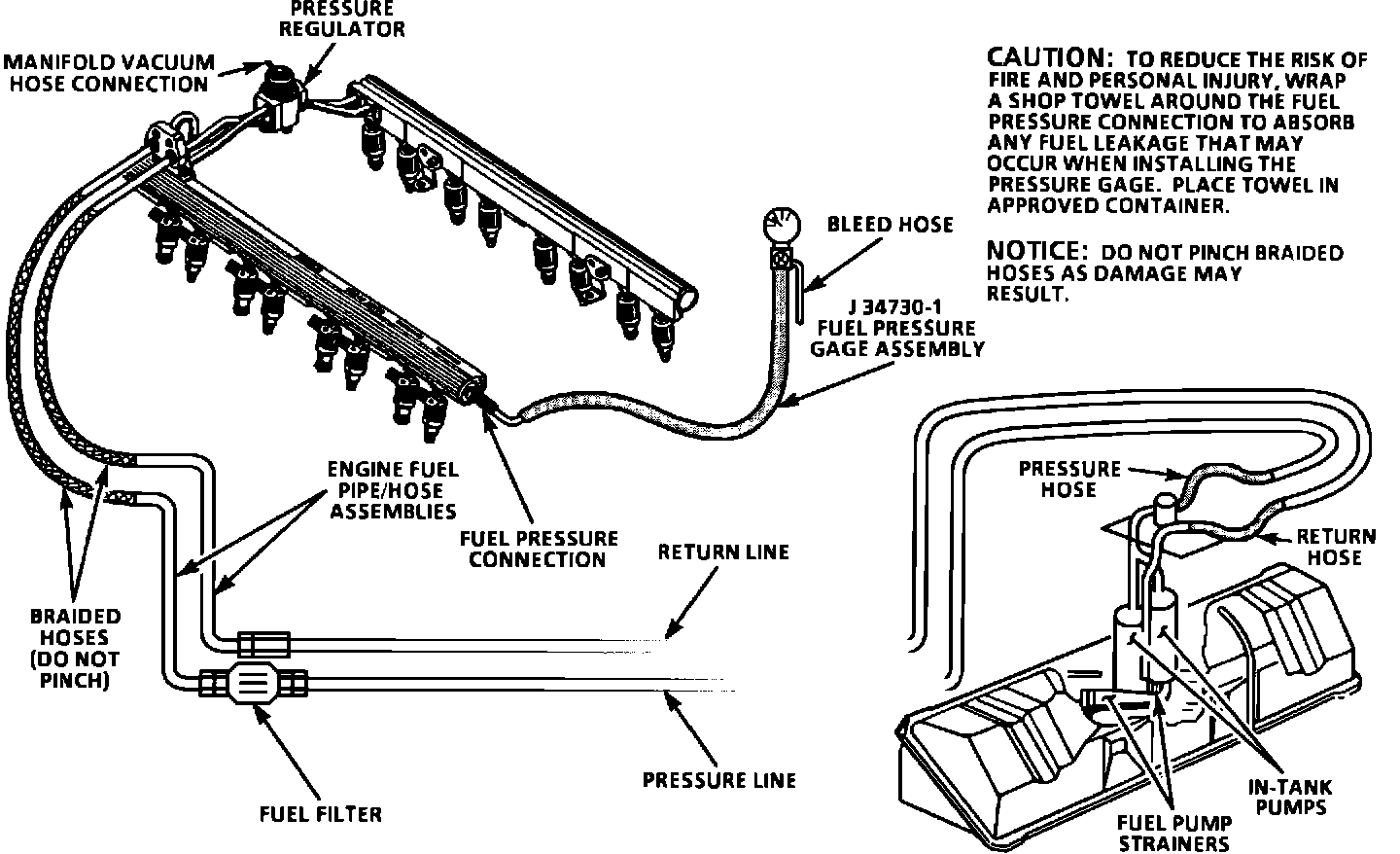 PRESSURE REGULATOR

MANIFOLD VACUUM HOSE CONNECTION

CAUTION: TO REDUCE THE RISK OF FIRE AND PERSONAL INJURY, WRAP A SHOP TOWEL AROUND THE FUEL PRESSURE CONNECTION TO ABSORB ANY FUEL LEAKAGE THAT MAY OCCUR WHEN INSTALLING THE PRESSURE GAGE. PLACE TOWEL IN APPROVED CONTAINER.

NOTICE: DO NOT PINCH BRAIDED HOSES AS DAMAGE MAY RESULT.

BLEED HOSE

J 34730-1 FUEL PRESSURE GAGE ASSEMBLY

ENGINE FUEL PIPE/HOSE ASSEMBLIES

FUEL PRESSURE CONNECTION

RETURN LINE

BRAIDED HOSES (DO NOT PINCH)

PRESSURE LINE

FUEL FILTER

PRESSURE HOSE

RETURN HOSE

IN-TANK PUMPS

FUEL PUMP STRAINERS