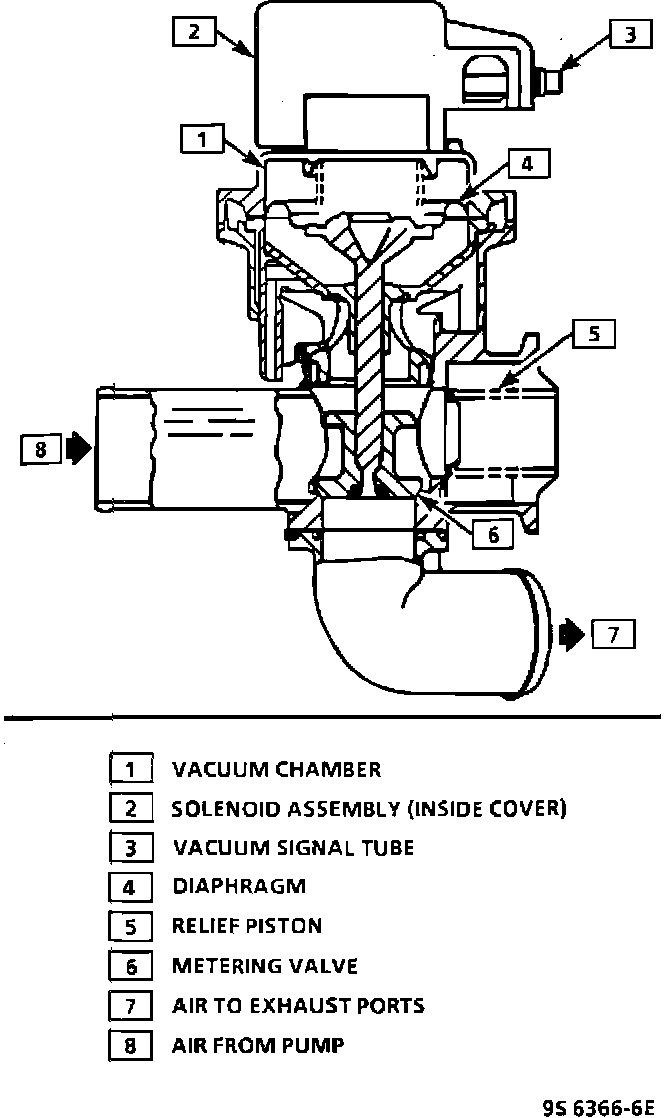 2
3
1
4
5
8
6
7

1 VACUUM CHAMBER
2 SOLENOID ASSEMBLY (INSIDE COVER)
3 VACUUM SIGNAL TUBE
4 DIAPHRAGM
5 RELIEF PISTON
6 METERING VALVE
7 AIR TO EXHAUST PORTS
8 AIR FROM PUMP

9S 6366-6E