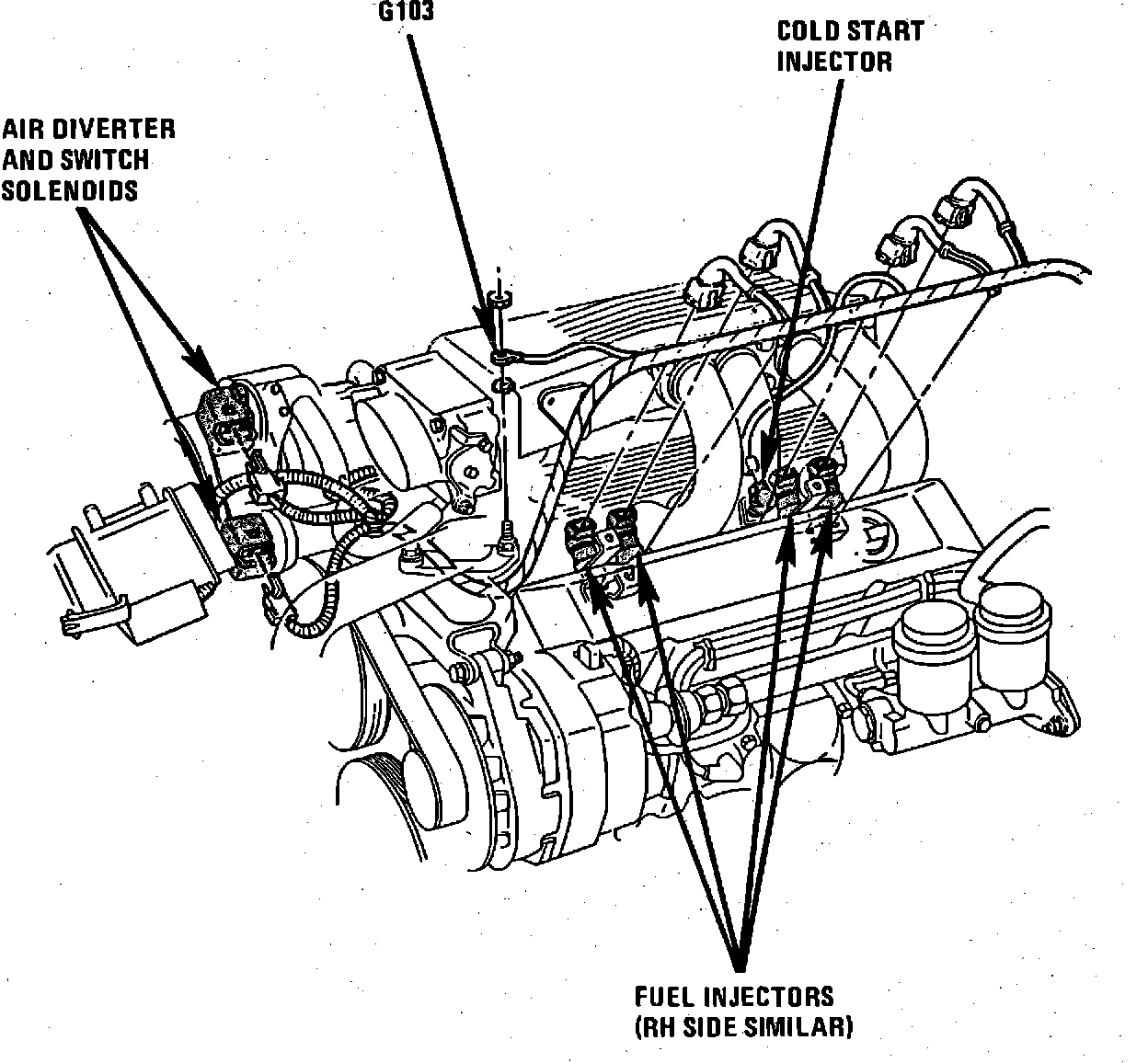 G103

COLD START INJECTOR

AIR DIVERTER AND SWITCH SOLENOIDS

FUEL INJECTORS (RH SIDE SIMILAR)