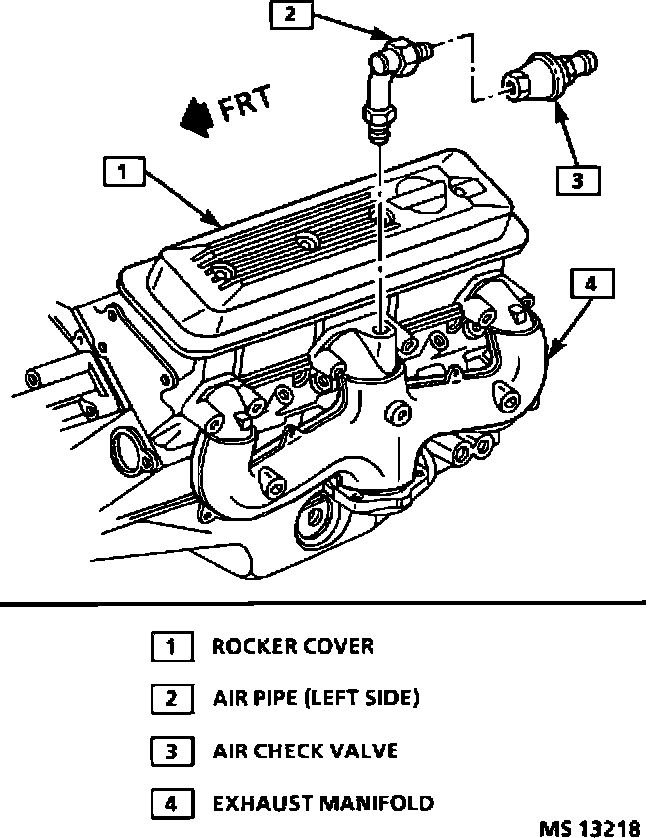 2

FRT

1

3

4

1 ROCKER COVER

2 AIR PIPE (LEFT SIDE)

3 AIR CHECK VALVE

4 EXHAUST MANIFOLD

MS 13218