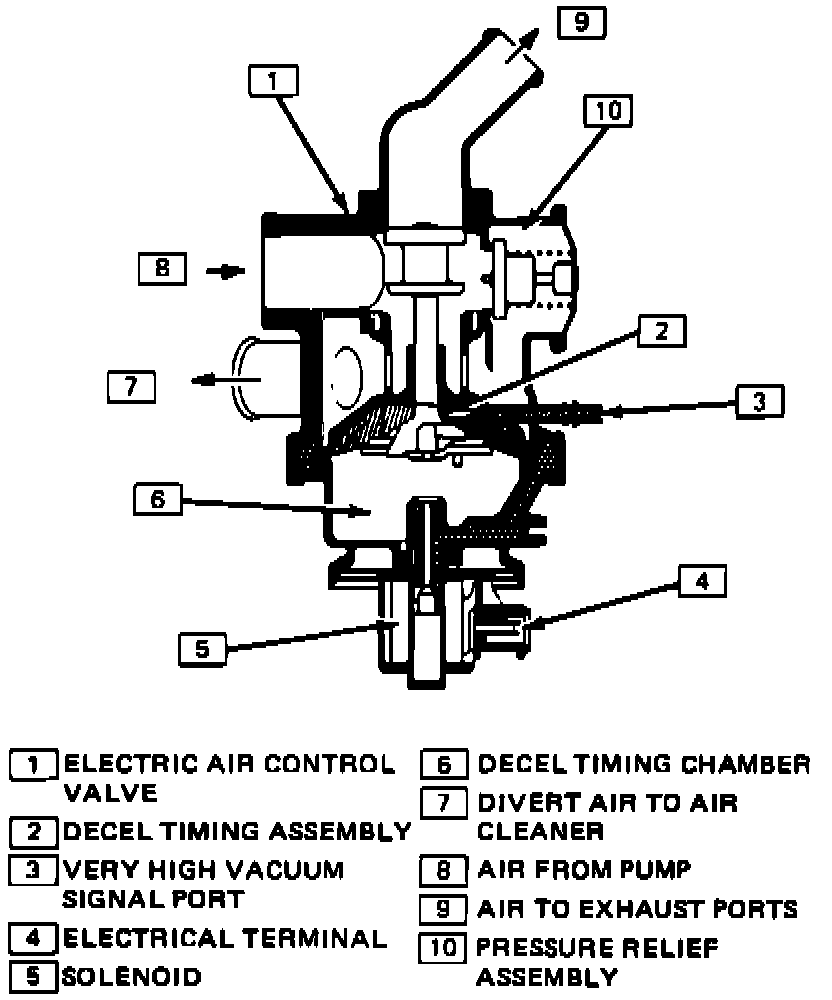 9
1
10
8
2
7
3
6
4
5

1 ELECTRIC AIR CONTROL VALVE
2 DECEL TIMING ASSEMBLY
3 VERY HIGH VACUUM SIGNAL PORT
4 ELECTRICAL TERMINAL
5 SOLENOID

6 DECEL TIMING CHAMBER
7 DIVERT AIR TO AIR CLEANER
8 AIR FROM PUMP
9 AIR TO EXHAUST PORTS
10 PRESSURE RELIEF ASSEMBLY