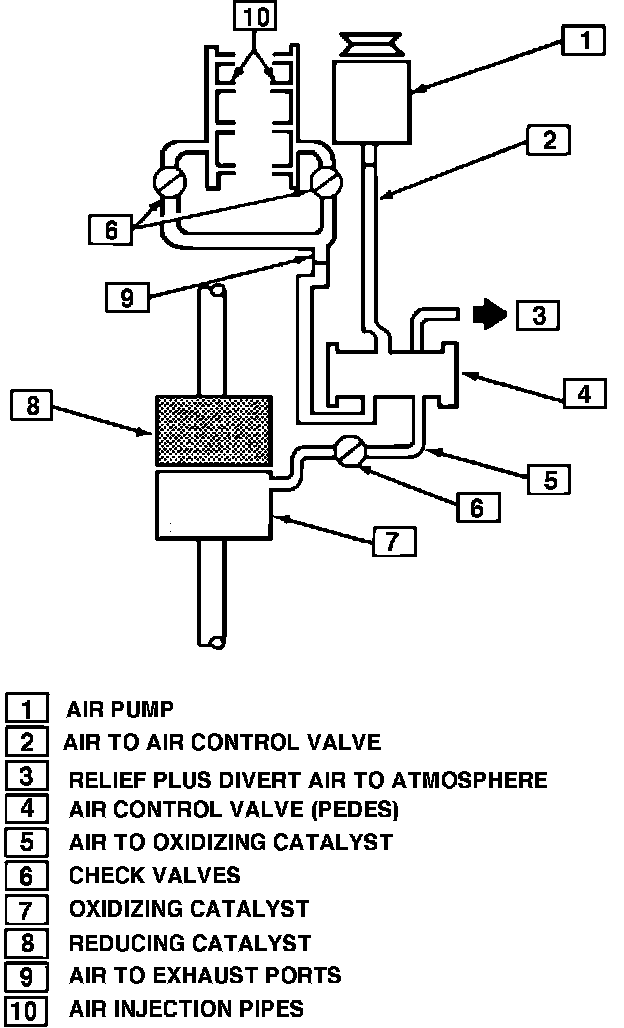 10
1
2
6
9
3
8
4
5
6
7

1 AIR PUMP
2 AIR TO AIR CONTROL VALVE
3 RELIEF PLUS DIVERT AIR TO ATMOSPHERE
4 AIR CONTROL VALVE (PEDES)
5 AIR TO OXIDIZING CATALYST
6 CHECK VALVES
7 OXIDIZING CATALYST
8 REDUCING CATALYST
9 AIR TO EXHAUST PORTS
10 AIR INJECTION PIPES