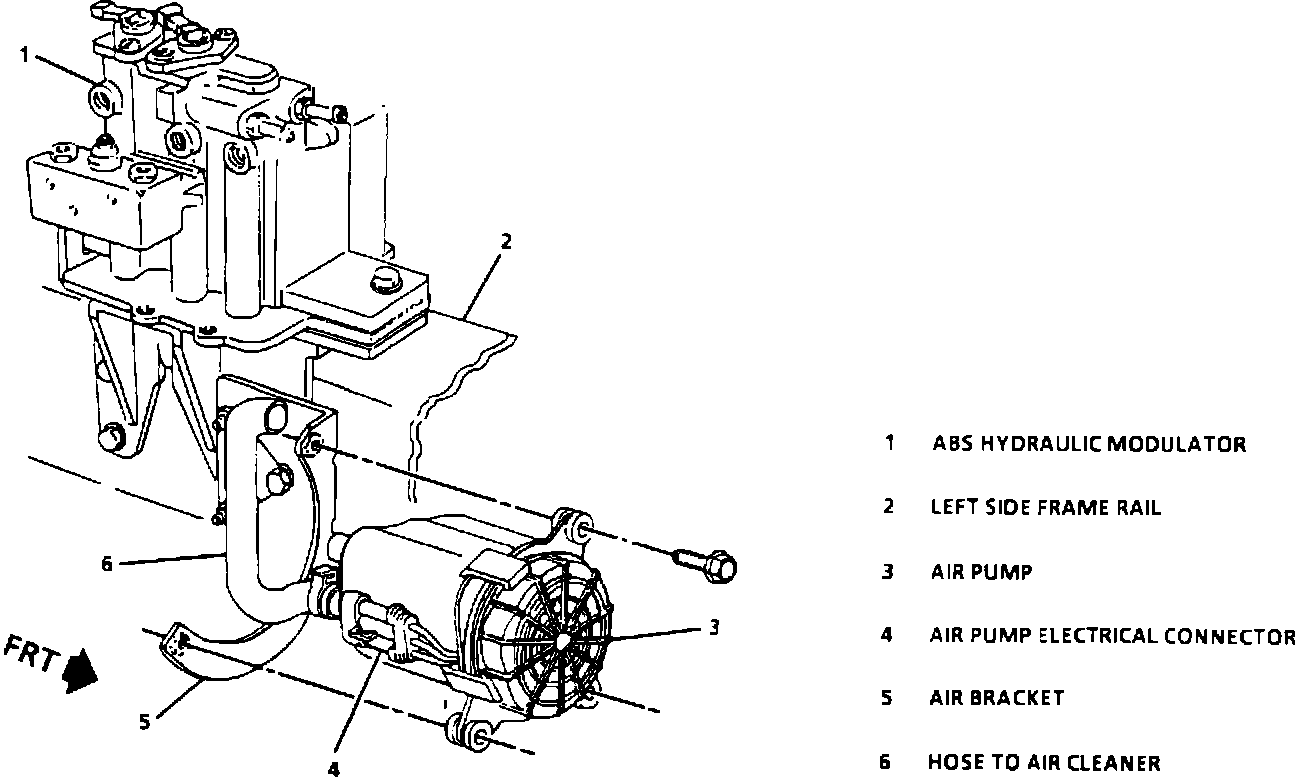 1

2

6

3

FRT

5

4

1 ABS HYDRAULIC MODULATOR

2 LEFT SIDE FRAME RAIL

3 AIR PUMP

4 AIR PUMP ELECTRICAL CONNECTOR

5 AIR BRACKET

6 HOSE TO AIR CLEANER