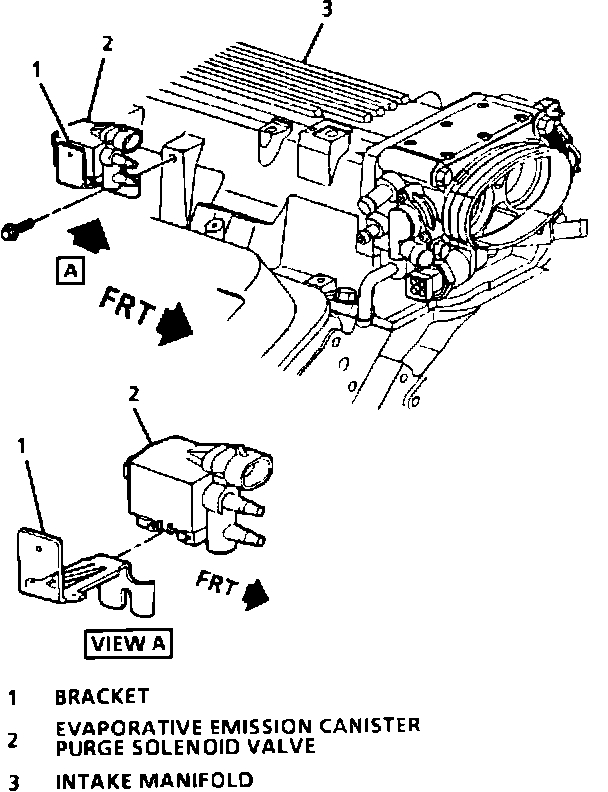 3
2
1
A
FRT
2
1
FRT
VIEW A

1 BRACKET
2 EVAPORATIVE EMISSION CANISTER PURGE SOLENOID VALVE
3 INTAKE MANIFOLD