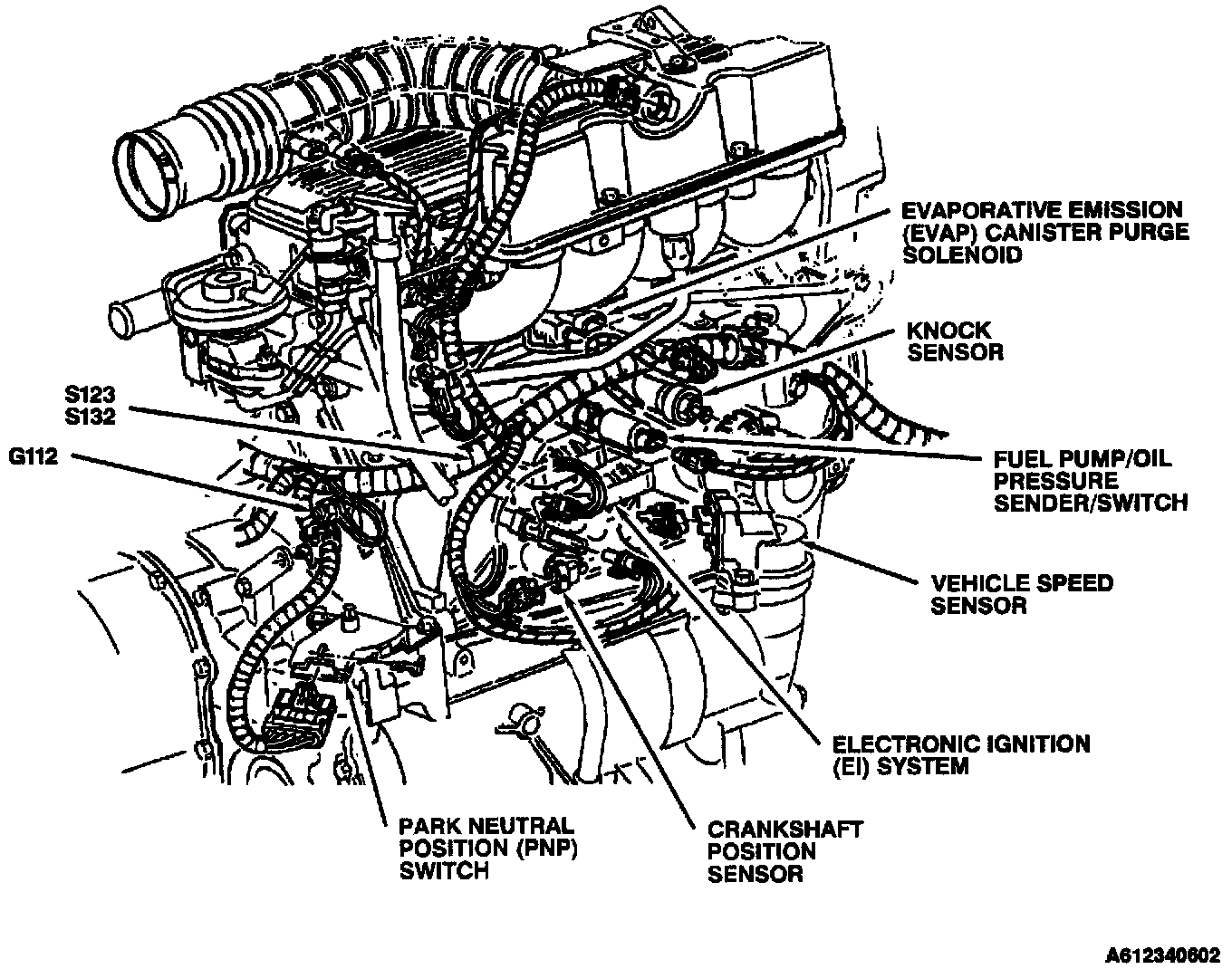 EVAPORATIVE EMISSION (EVAP) CANISTER PURGE SOLENOID

KNOCK SENSOR

S123
S132

G112

FUEL PUMP/OIL PRESSURE SENDER/SWITCH

VEHICLE SPEED SENSOR

ELECTRONIC IGNITION (EI) SYSTEM

PARK NEUTRAL POSITION (PNP) SWITCH

CRANKSHAFT POSITION SENSOR

A612340602