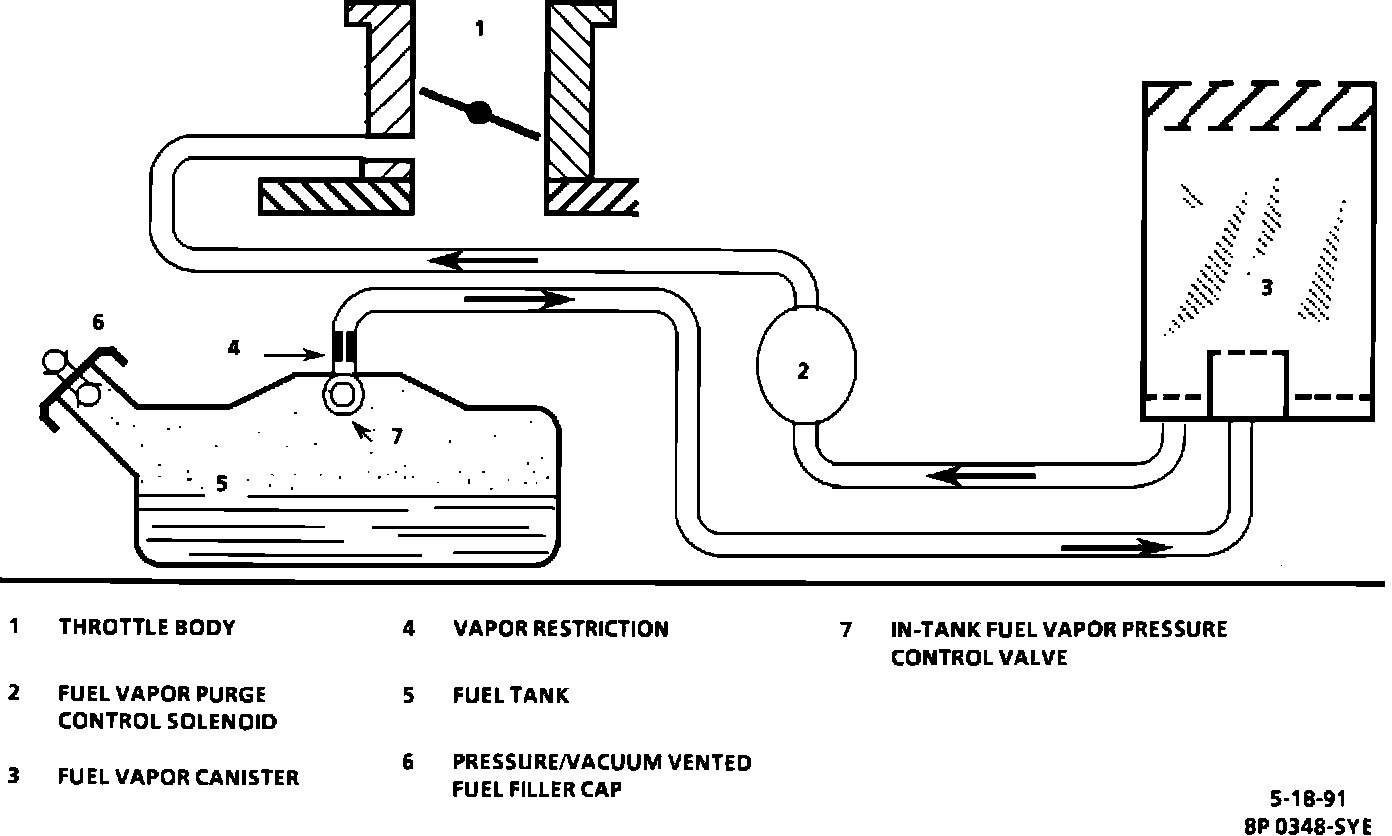 1

3

6

4

2

7

5

1 THROTTLE BODY

2 FUEL VAPOR PURGE CONTROL SOLENOID

3 FUEL VAPOR CANISTER

4 VAPOR RESTRICTION

5 FUEL TANK

6 PRESSURE/VACUUM VENTED FUEL FILLER CAP

7 IN-TANK FUEL VAPOR PRESSURE CONTROL VALVE

5-18-91
8P 0348-SYE