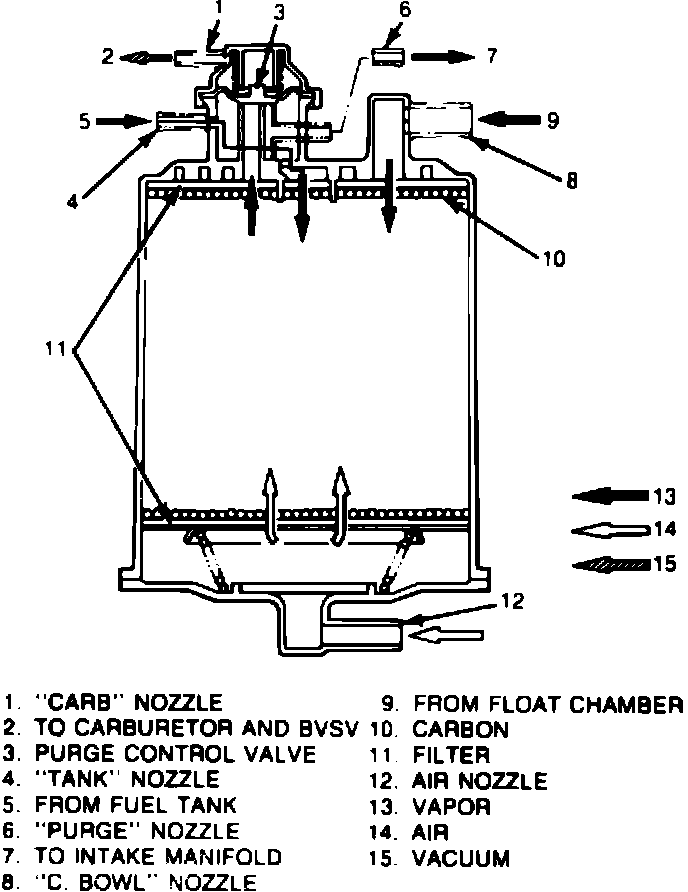 1
3
6
2
7
5
9
4
8
10
11
13
14
15
12

1. "CARB" NOZZLE
2. TO CARBURETOR AND BVSV
3. PURGE CONTROL VALVE
4. "TANK" NOZZLE
5. FROM FUEL TANK
6. "PURGE" NOZZLE
7. TO INTAKE MANIFOLD
8. "C. BOWL" NOZZLE

9. FROM FLOAT CHAMBER
10. CARBON
11. FILTER
12. AIR NOZZLE
13. VAPOR
14. AIR
15. VACUUM